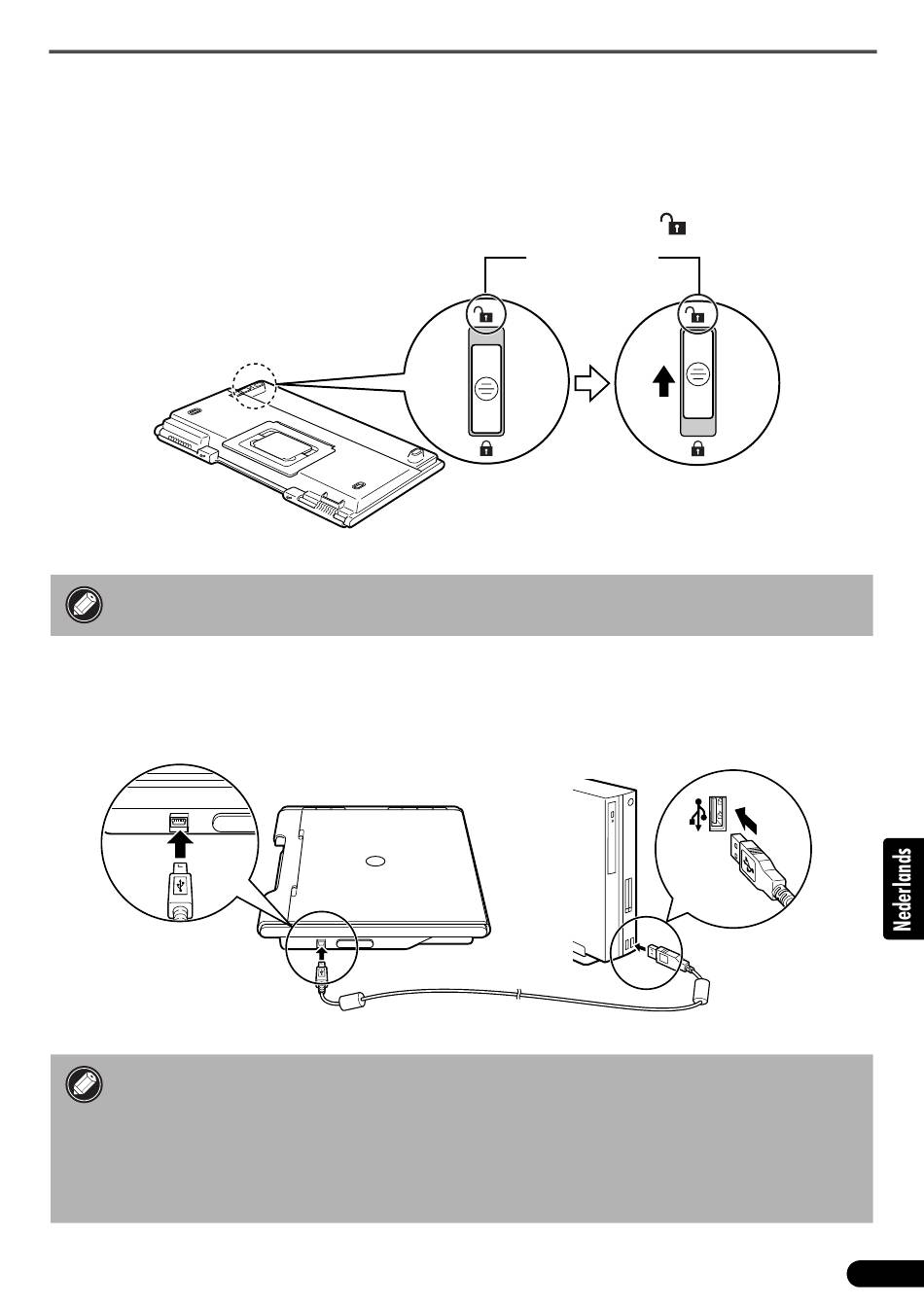 Nederlands