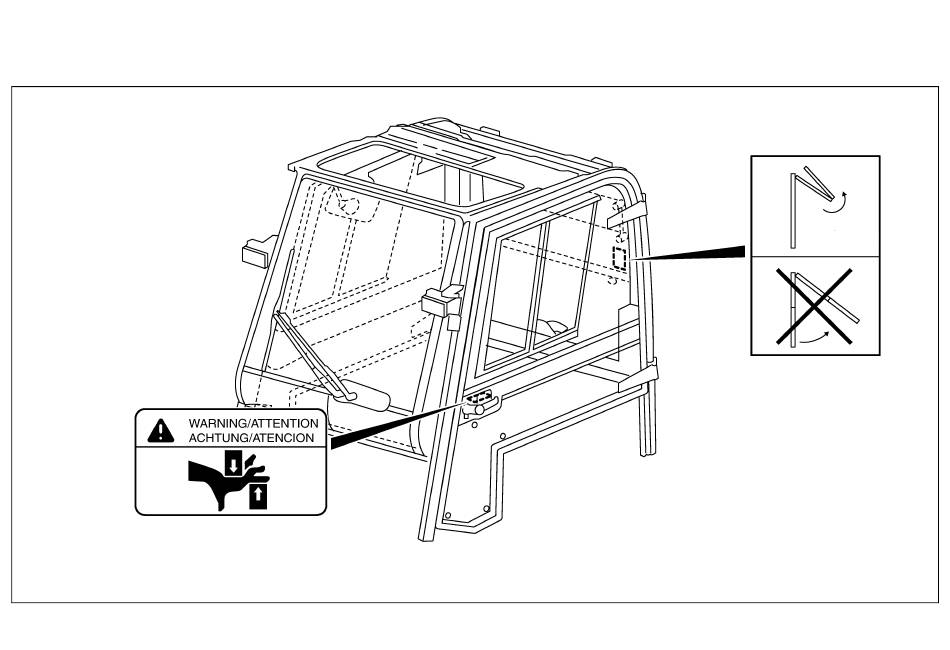 WARNING/ATTENTION
ACHTUNG/ATENCION