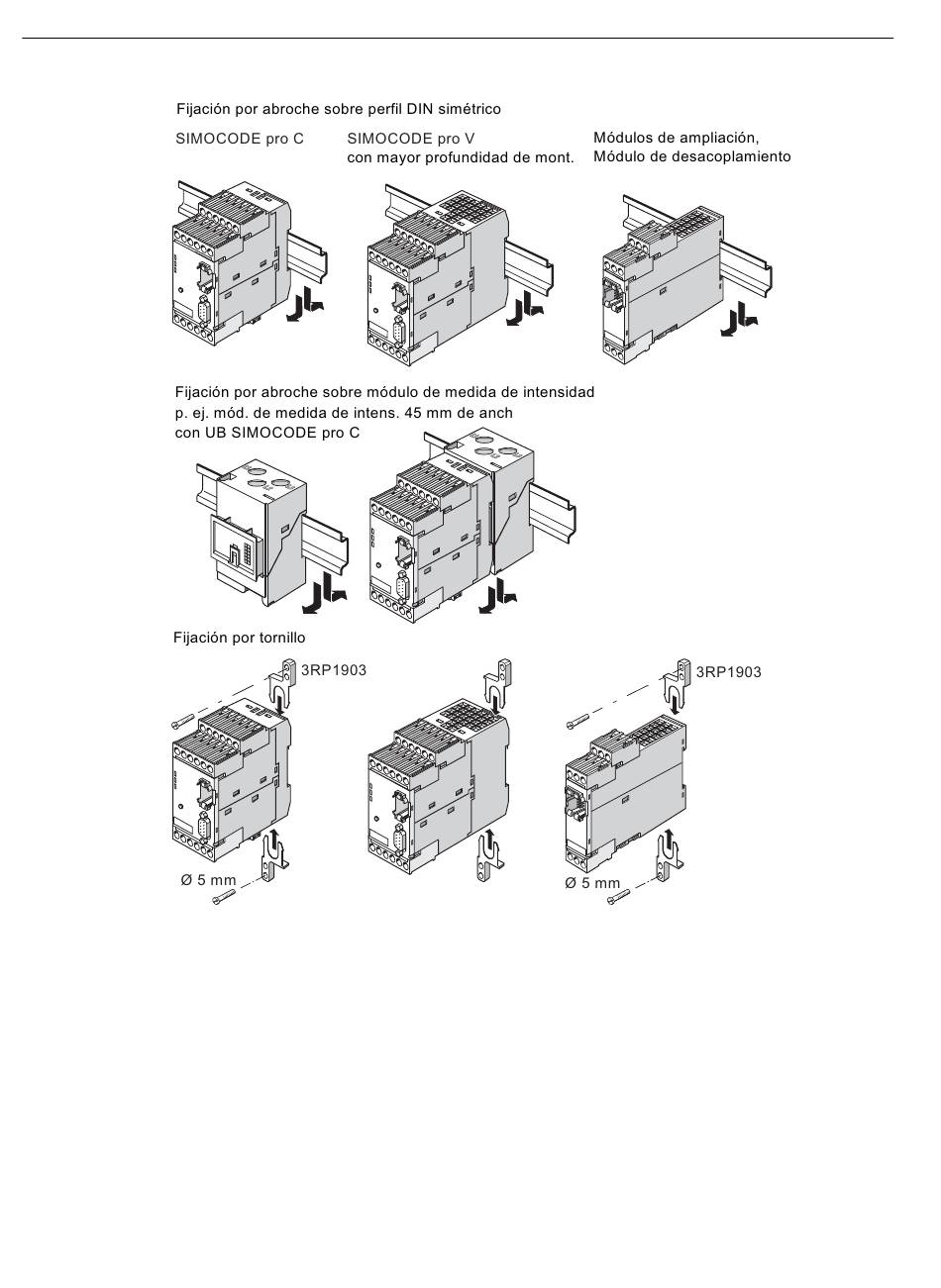 Fijación por abroche sobre perfil DIN simétrico

SIMOCODE pro C

SIMOCODE pro V
con mayor profundidad de mont.

Módulos de ampliación,
Módulo de desacoplamiento

Fijación por abroche sobre módulo de medida de intensidad
p. ej. mód. de medida de intens. 45 mm de anch
con UB SIMOCODE pro C

Fijación por tornillo

3RP1903

Ø 5 mm

3RP1903

Ø 5 mm