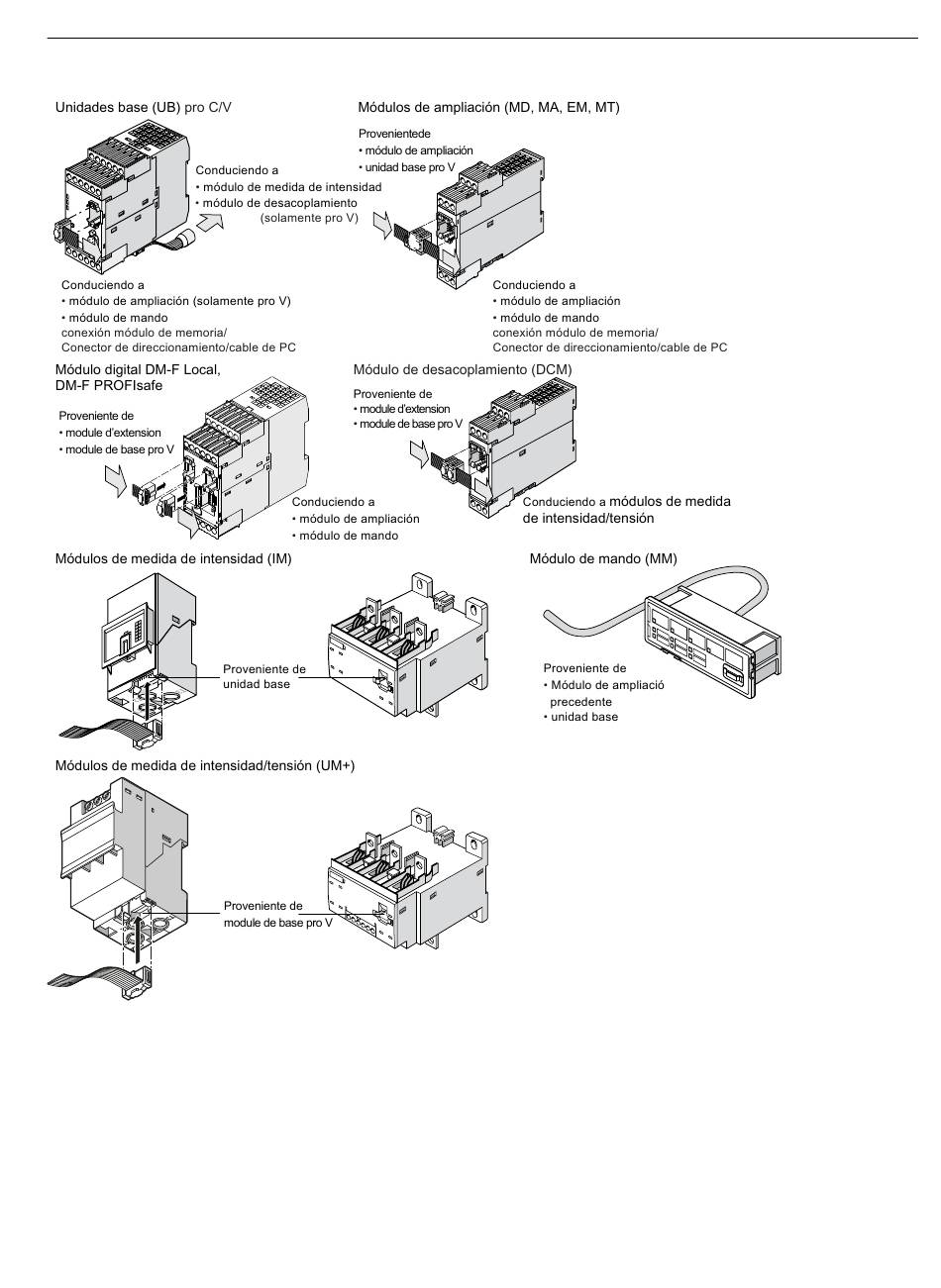 Unidades base (UB) pro C/V

Conduciendo a
• módulo de medida de intensidad
• módulo de desacoplamiento
(solamente pro V)

Conduciendo a
• módulo de ampliación (solamente pro V)
• módulo de mando
conexión módulo de memoria/
Conector de direccionamiento/cable de PC

Módulos de ampliación (MD, MA, EM, MT)

Provenientede
• módulo de ampliación
• unidad base pro V

Conduciendo a
• módulo de ampliación
• módulo de mando
conexión módulo de memoria/
Conector de direccionamiento/cable de PC

Módulo digital DM-F Local,
DM-F PROFIsafe

Proveniente de
• module d'extension
• module de base pro V

Conduciendo a
• módulo de ampliación
• módulo de mando

Módulo de desacoplamiento (DCM)

Proveniente de
• module d'extension
• module de base pro V

Conduciendo a módulos de medida de intensidad/tensión

Módulos de medida de intensidad (IM)

Proveniente de
unidad base

Módulo de mando (MM)

Proveniente de
• Módulo de ampliació precedente
• unidad base

Módulos de medida de intensidad/tensión (UM+)

Proveniente de
module de base pro V