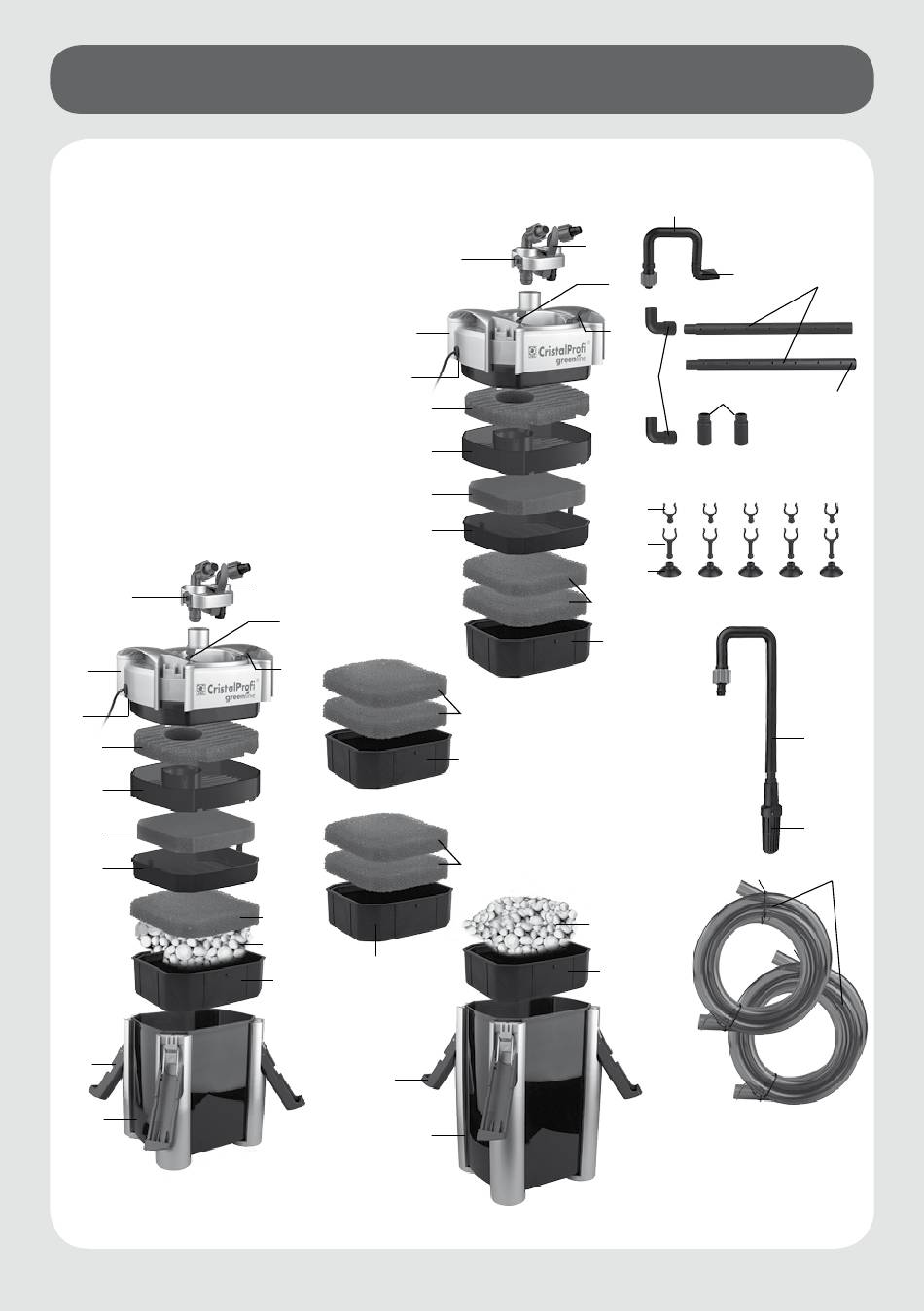 CristalProfi
greenline

CristalProfi
greenline