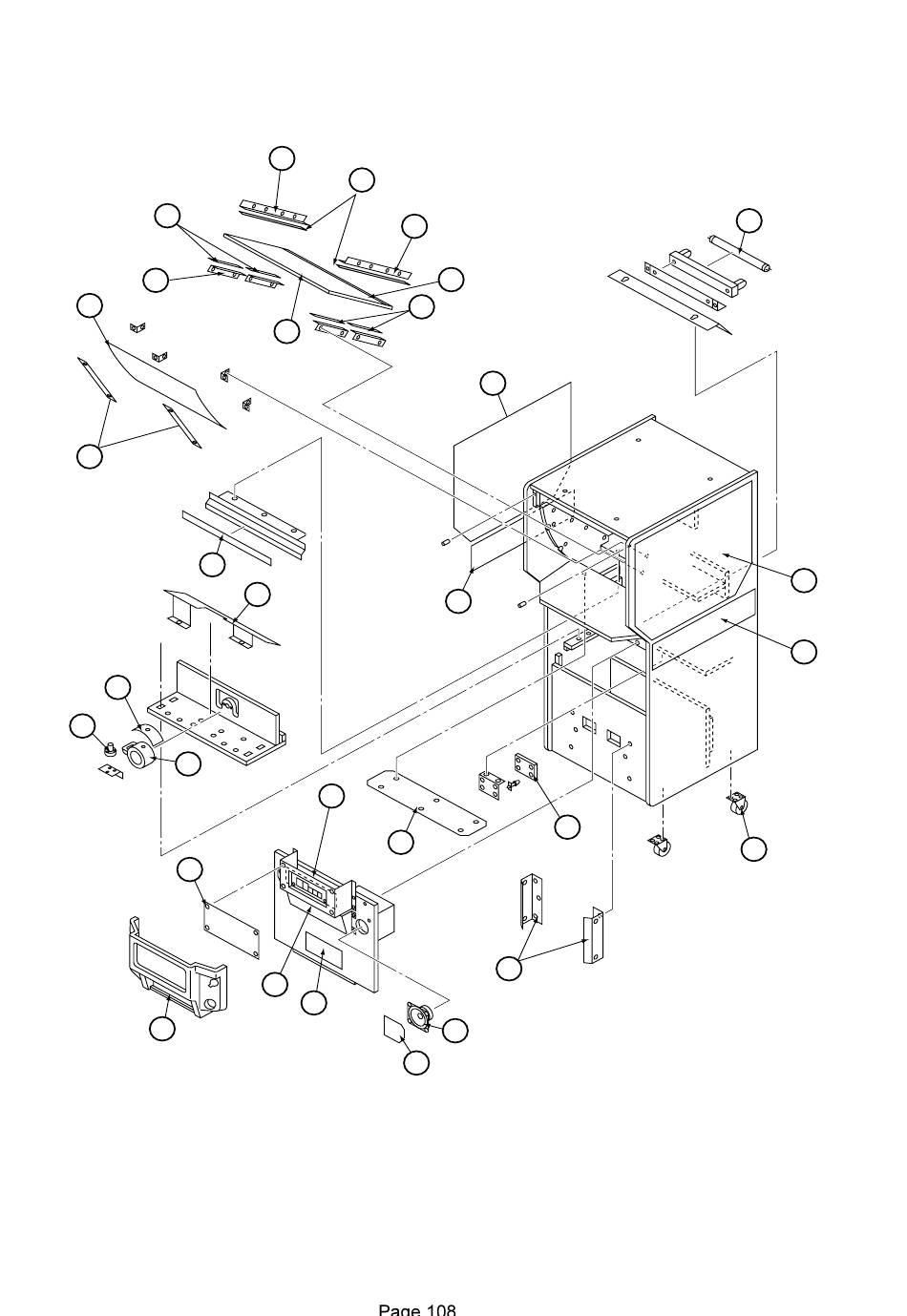 Page 108