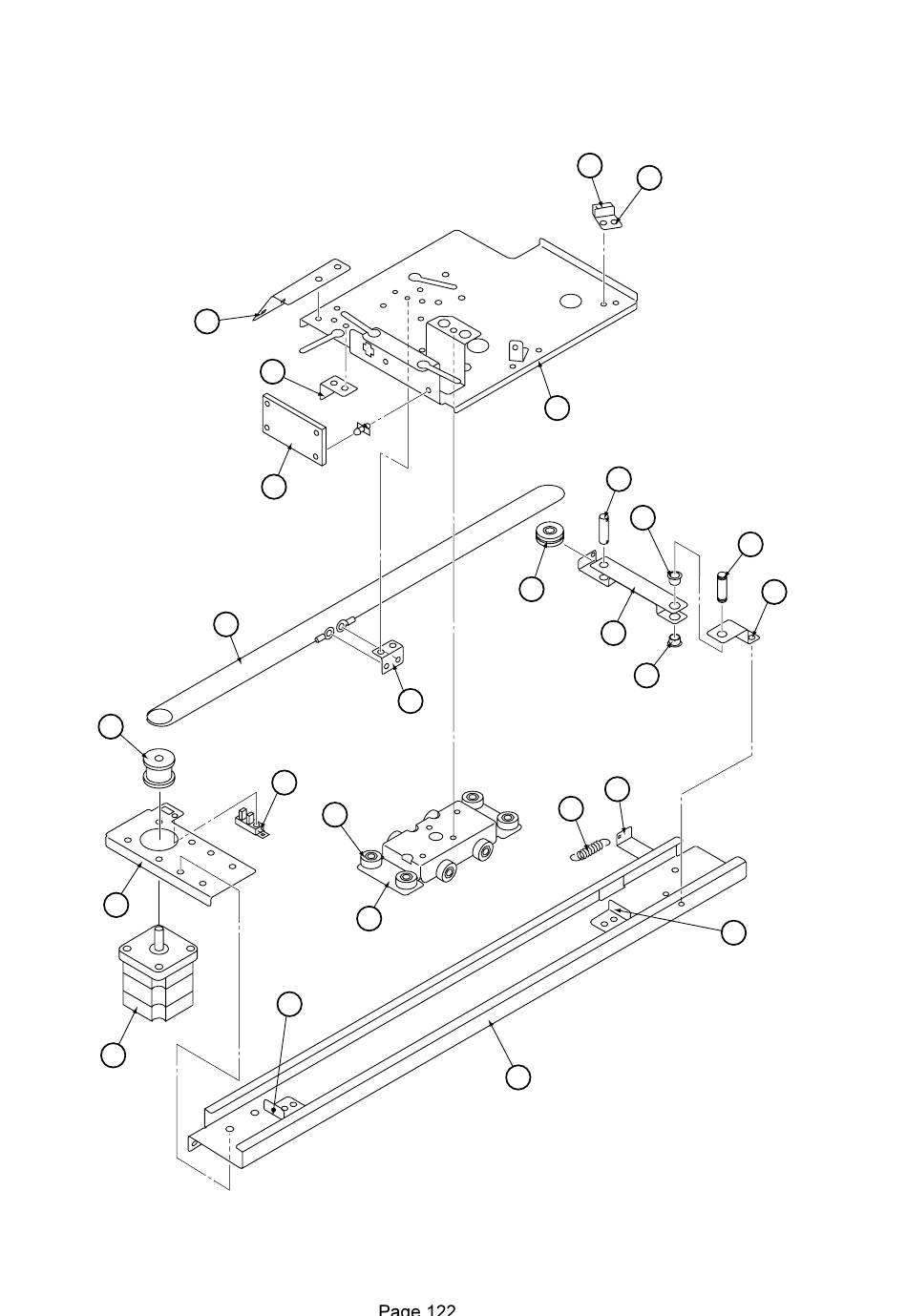 Page 122