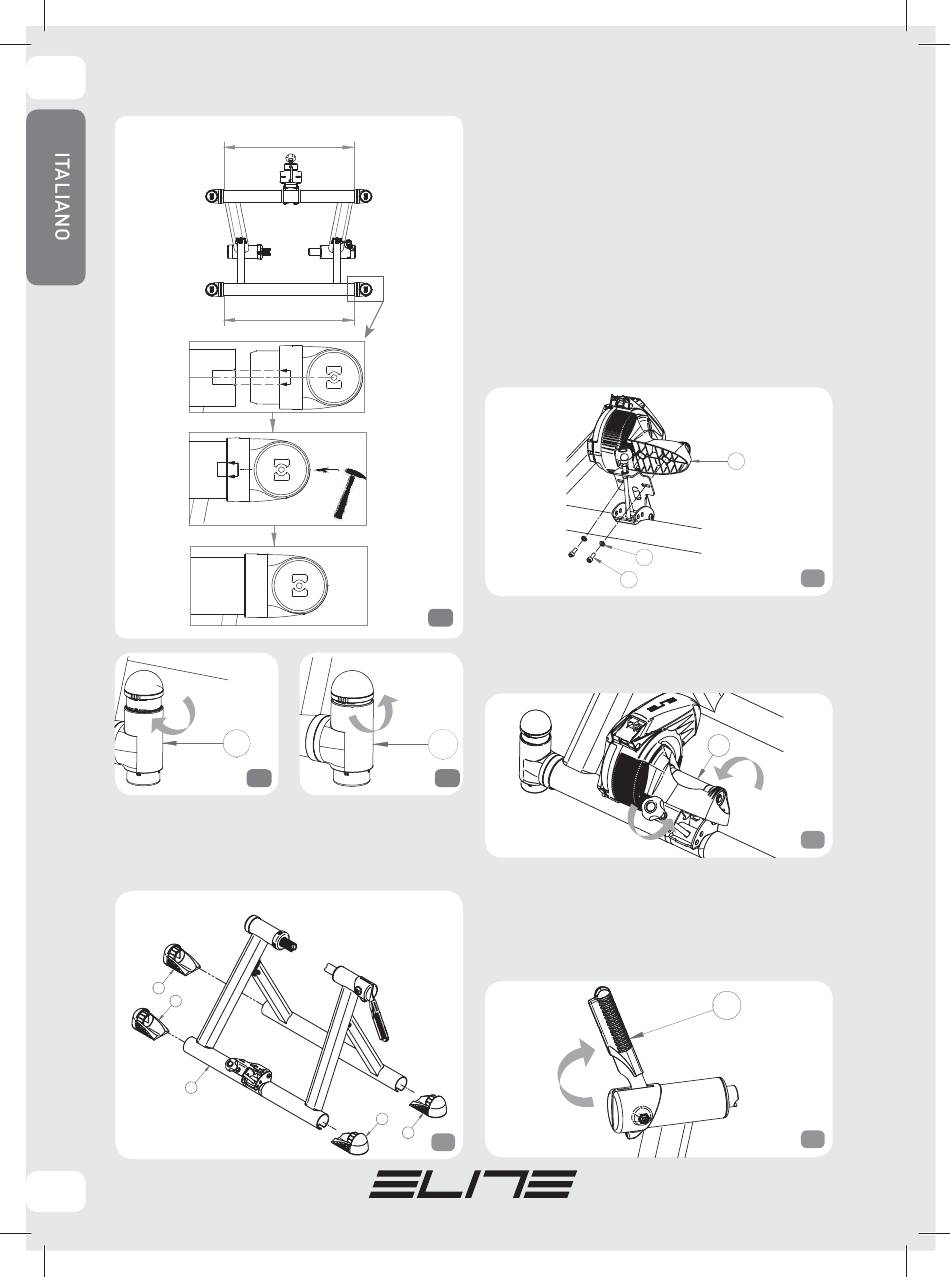 ITALIANO

ELITE