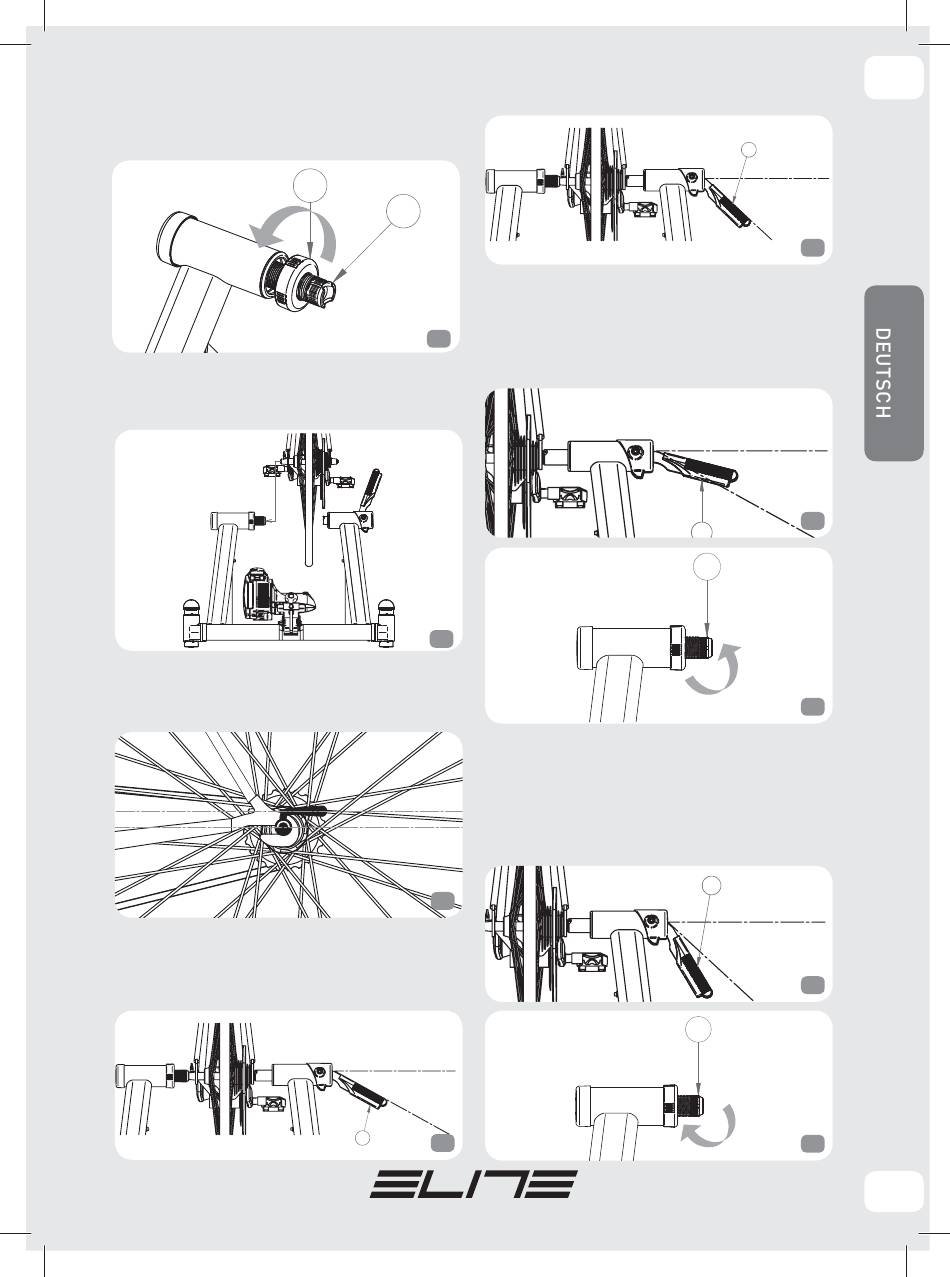 DEUTSCH

ELITE