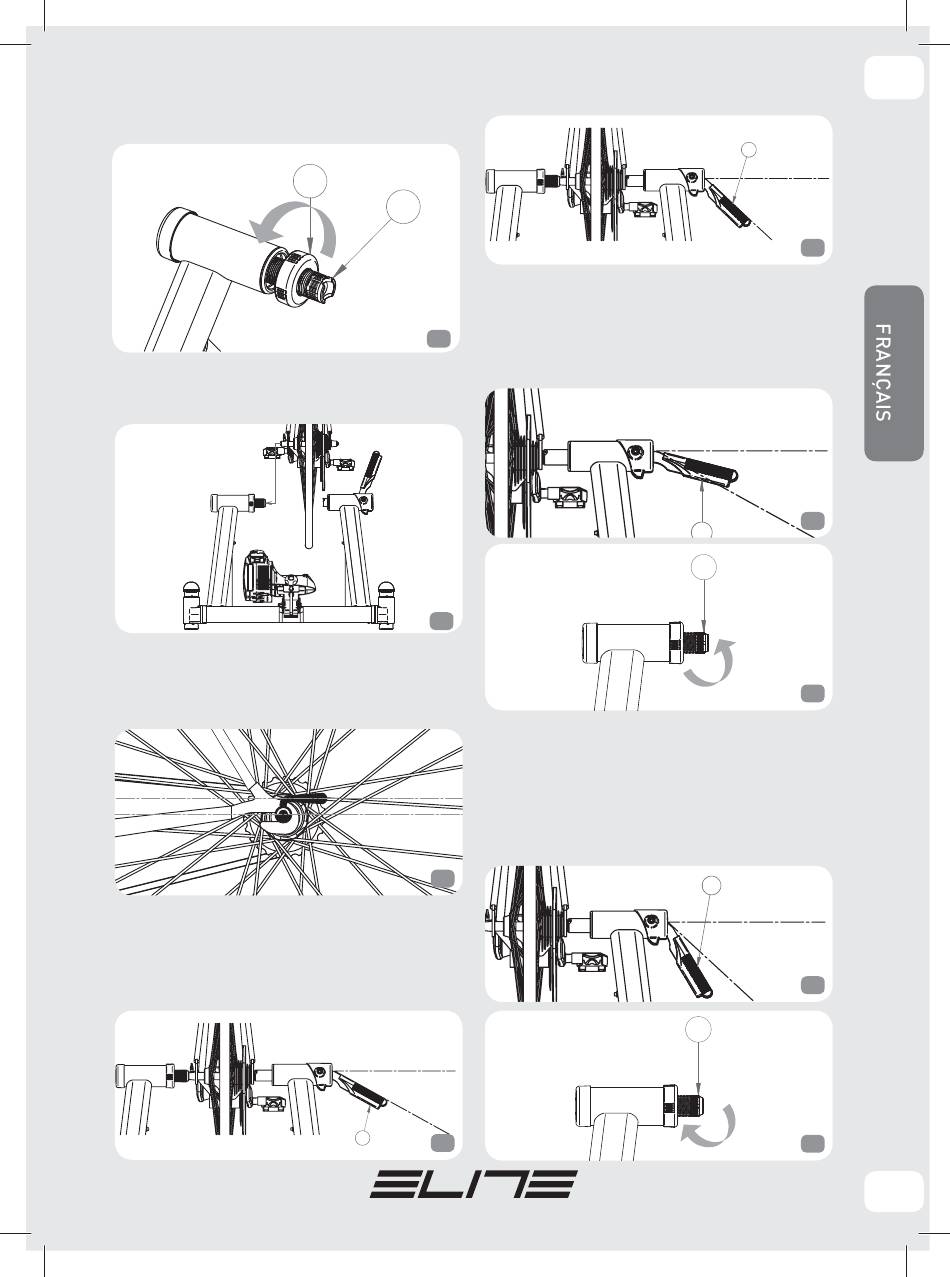 FRANÇAIS

ELITE