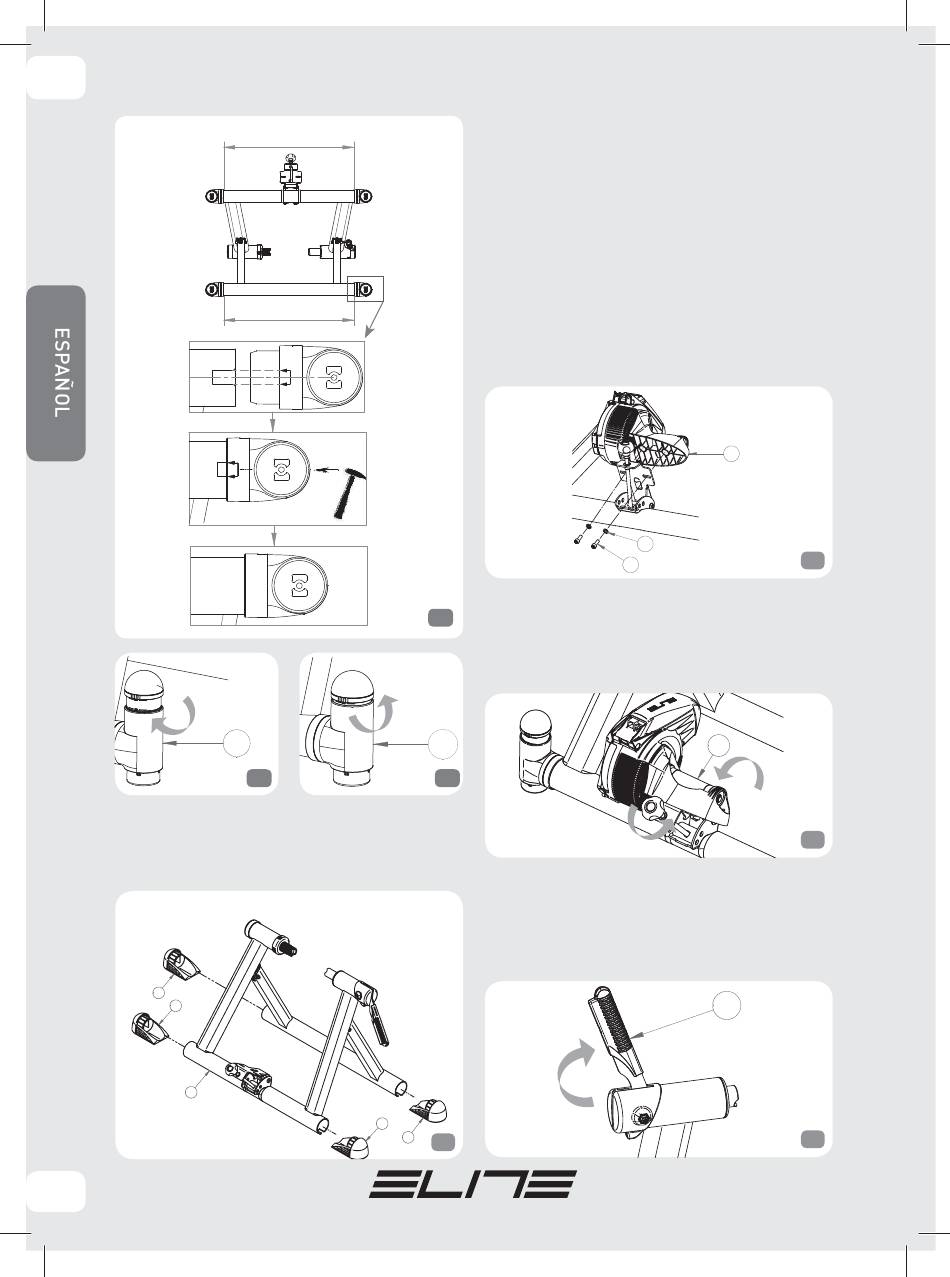 ESPAÑOL

ELITE