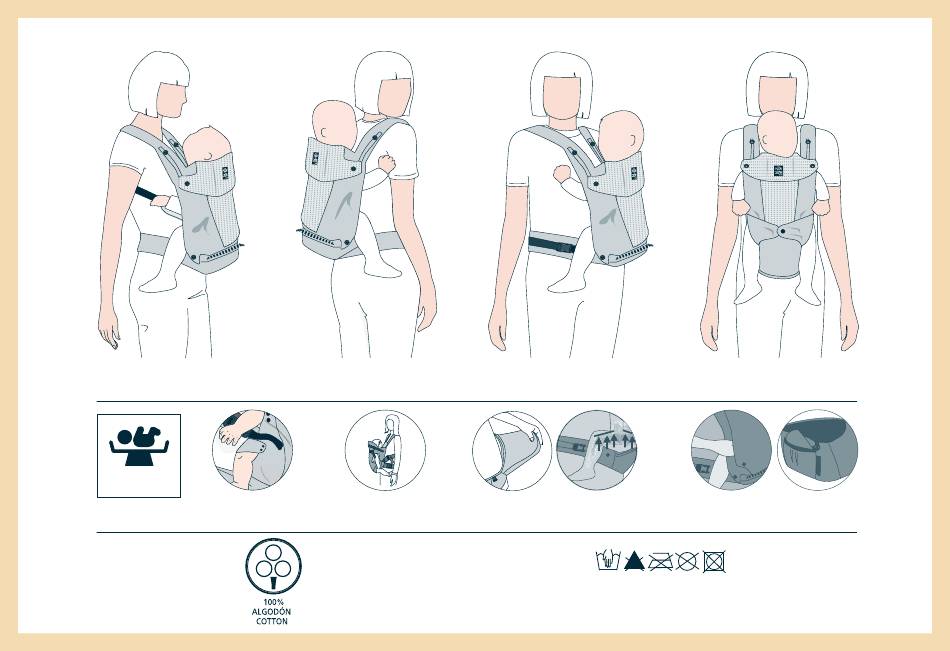 100%
ALGODÓN
COTTON