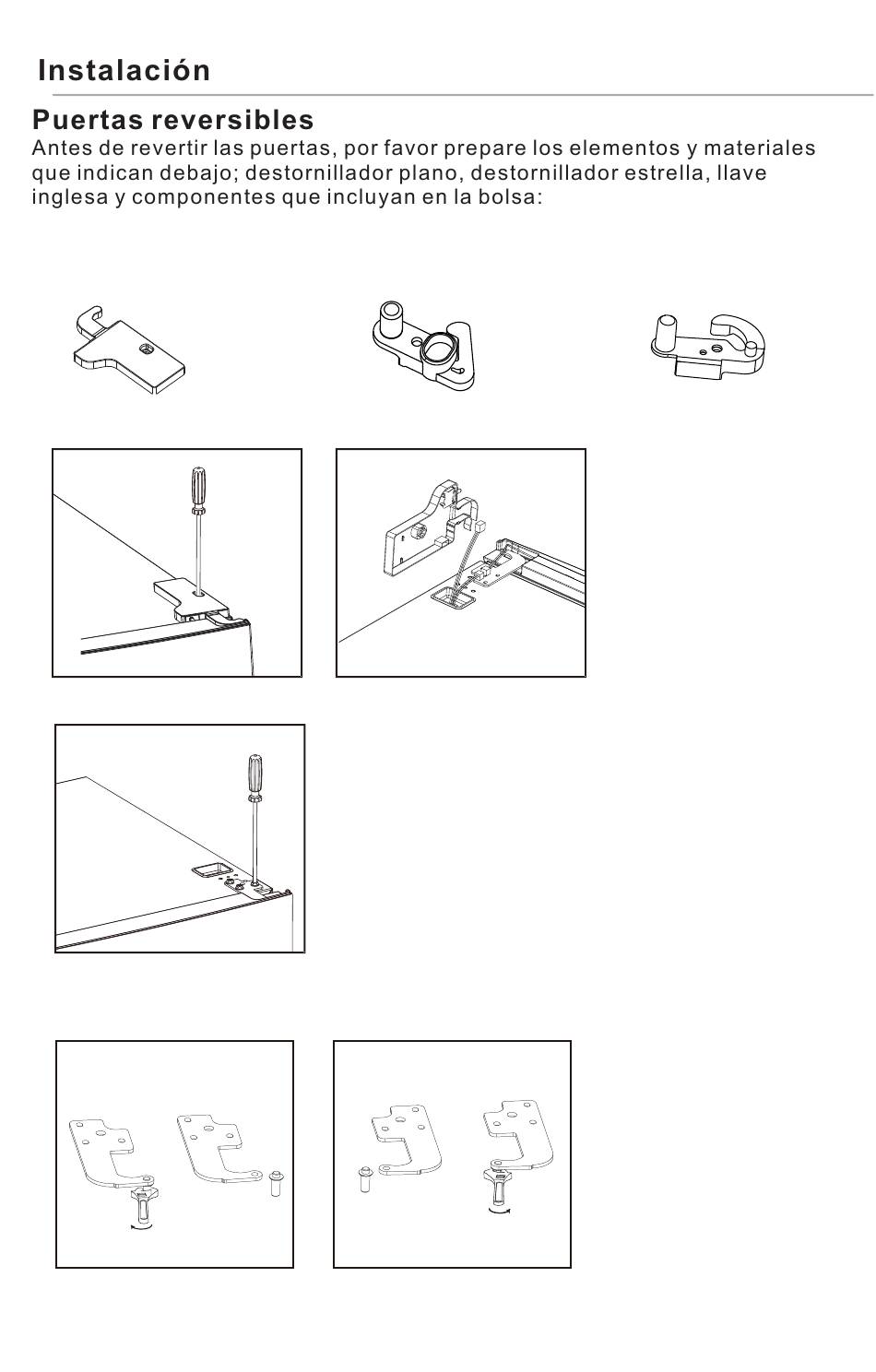 Instalación

Puertas reversibles
Antes de revertir las puertas, por favor prepare los elementos y materiales que indican debajo; destornillador plano, destornillador estrella, llave inglesa y componentes que incluyan en la bolsa: