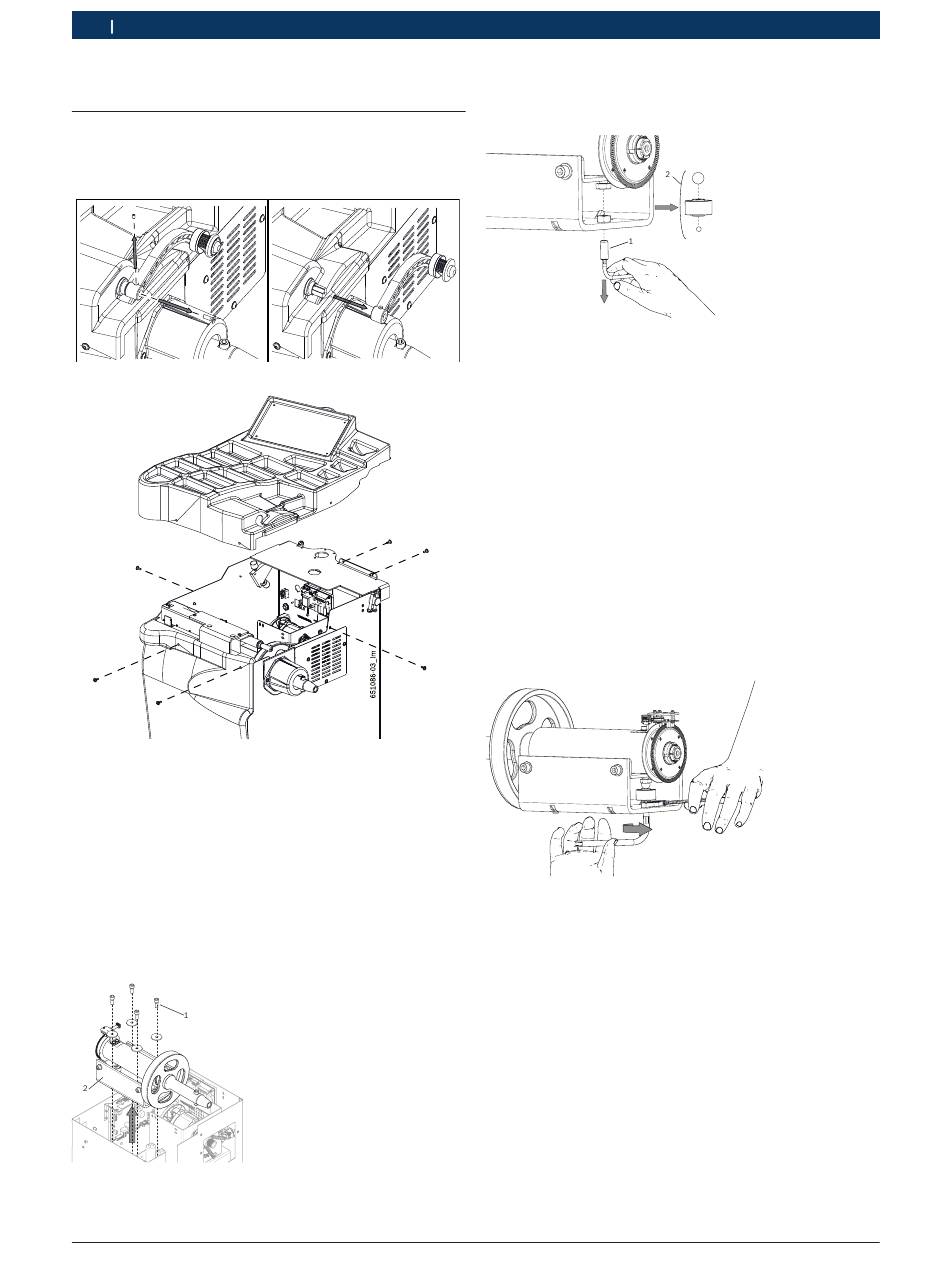 2

1

651086 03_lm

1

2