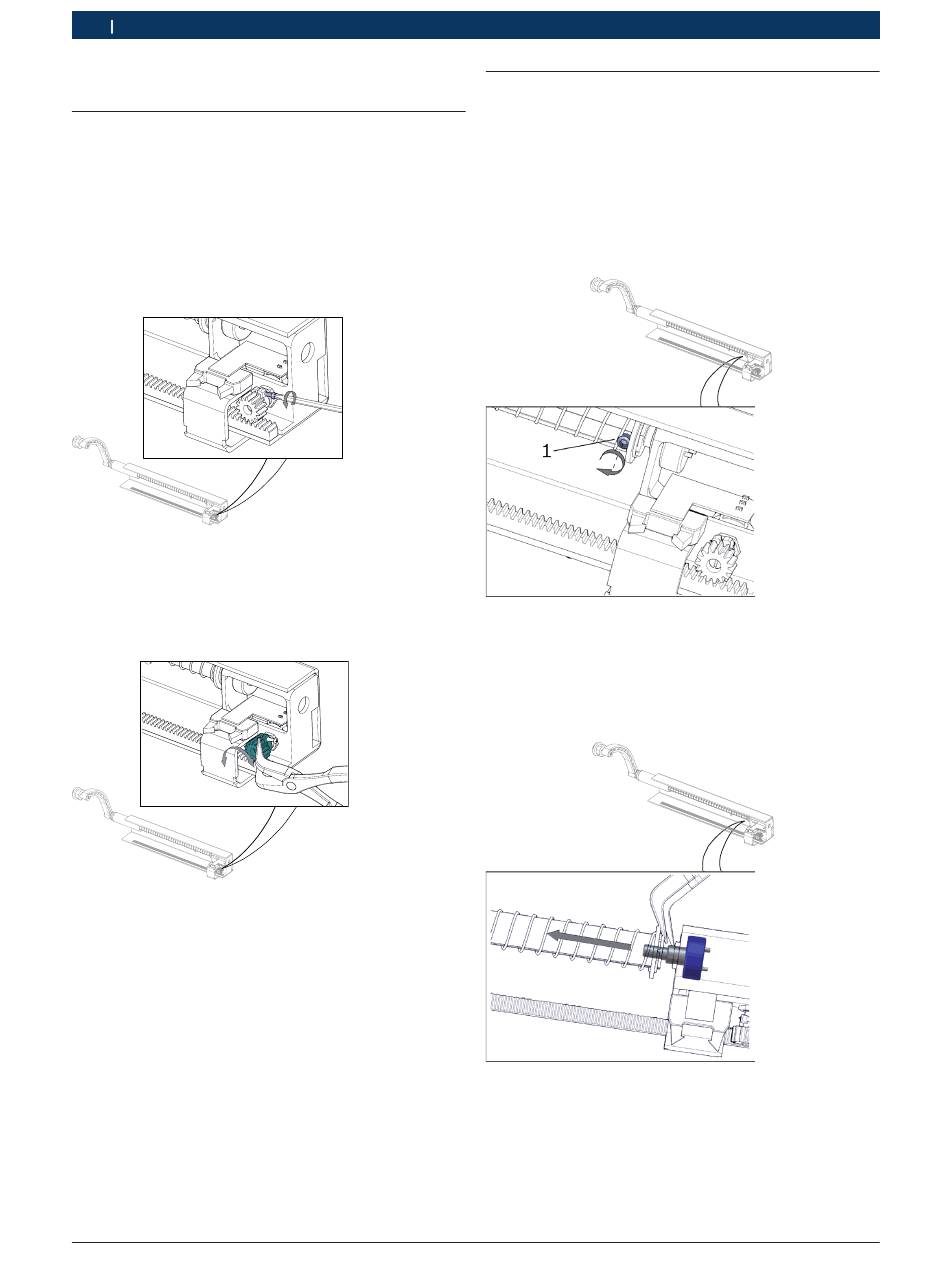 1