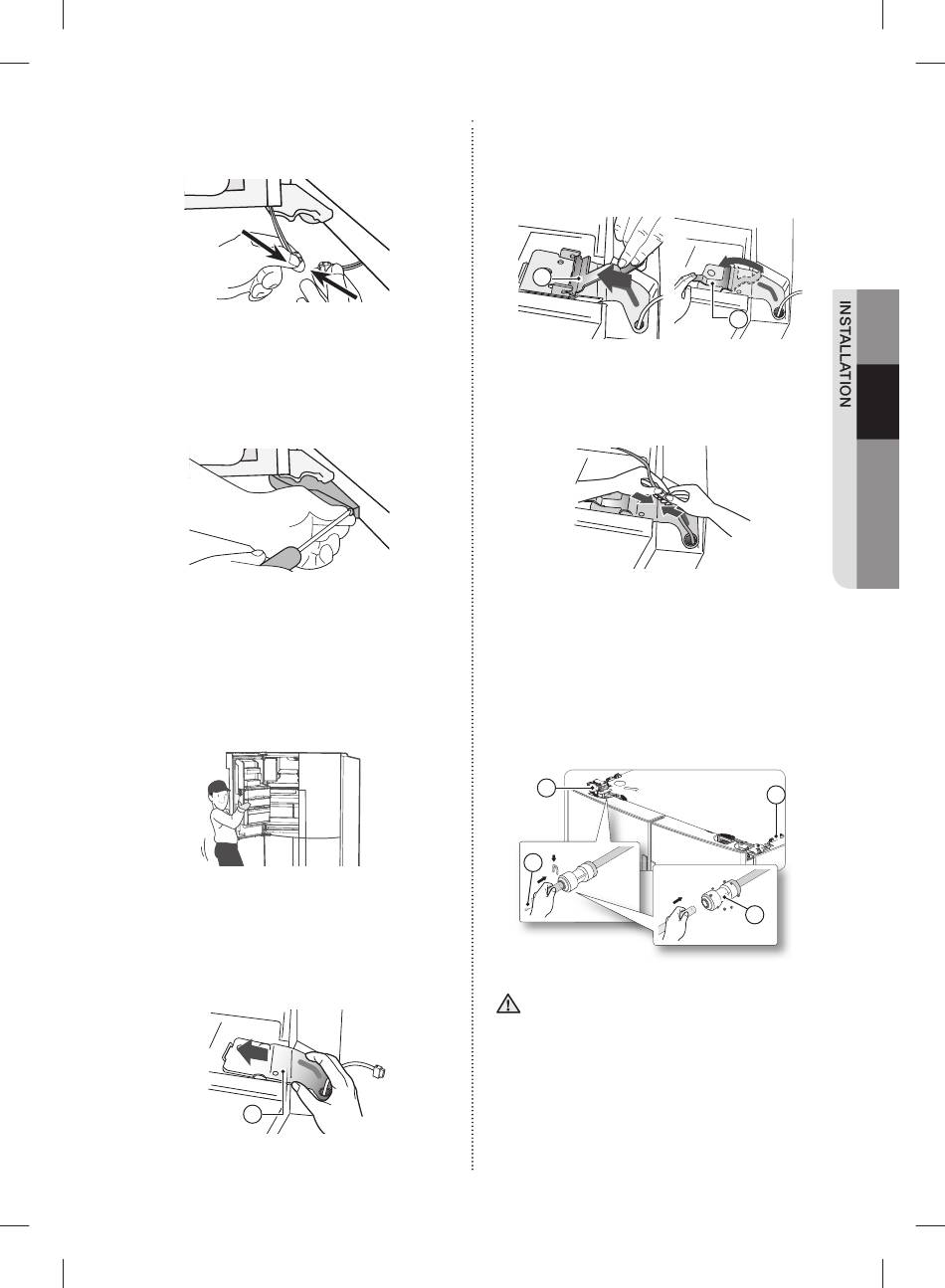 INSTALLATION