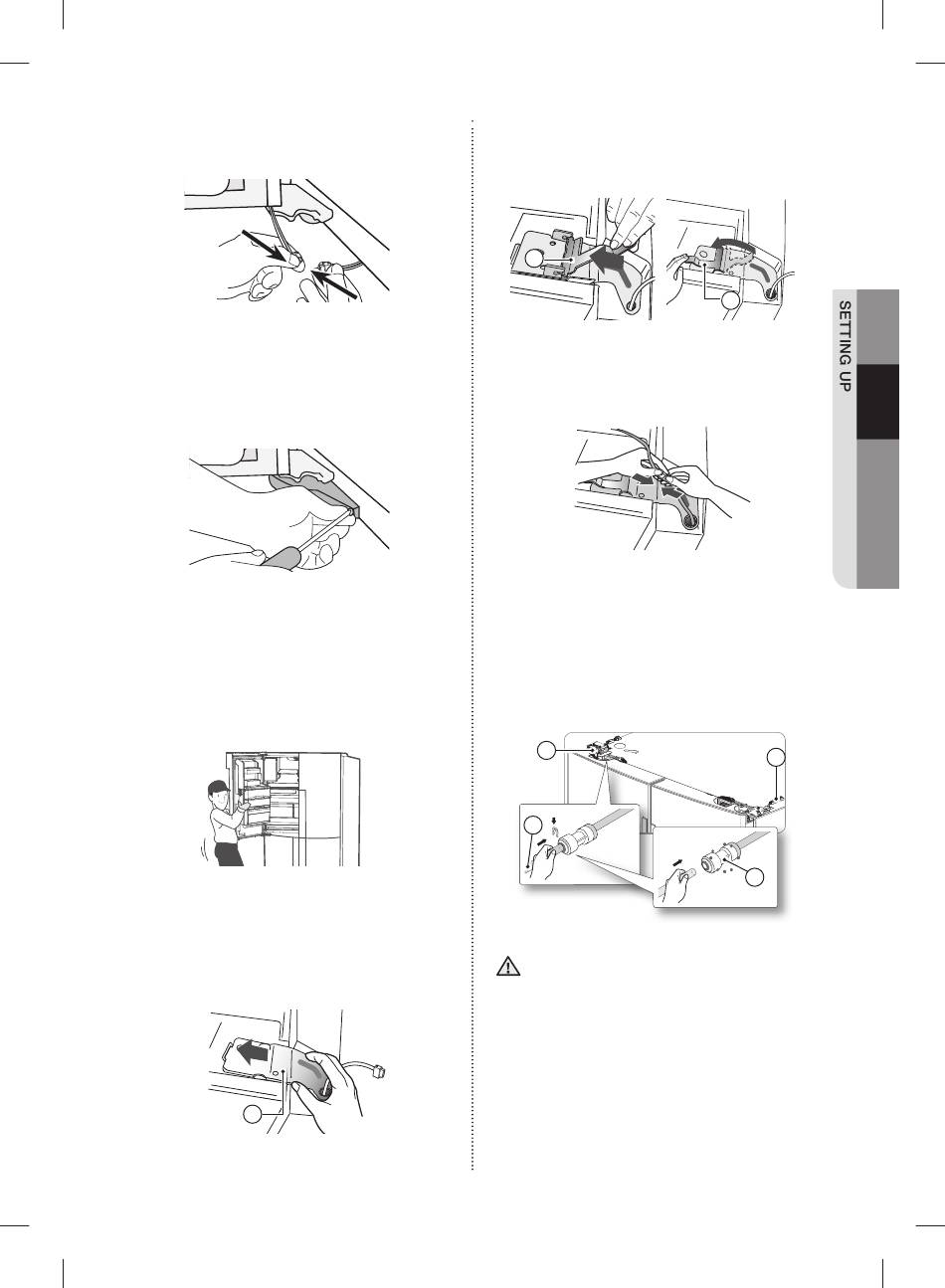 SETTING UP