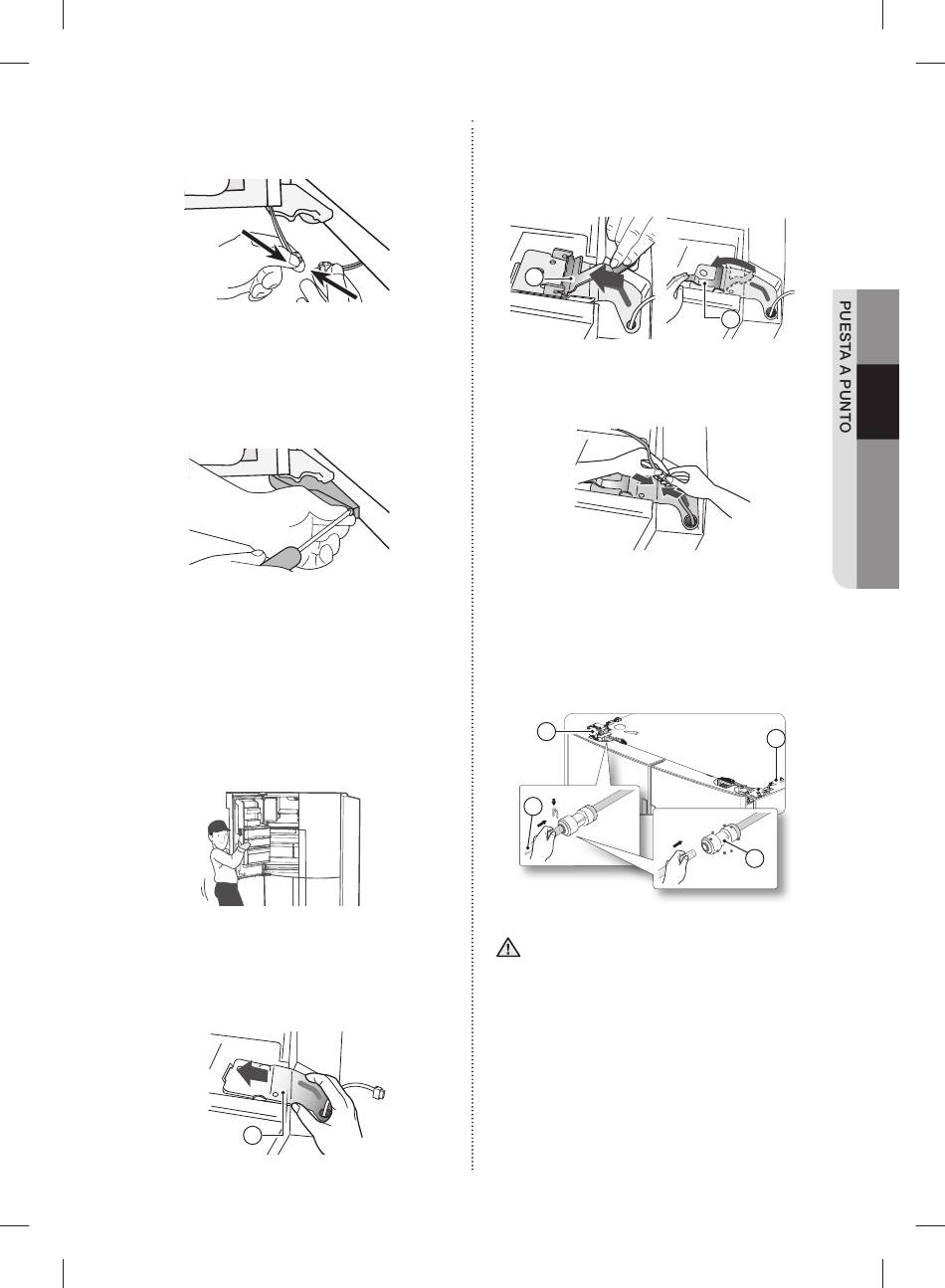 PUESTA A PUNTO