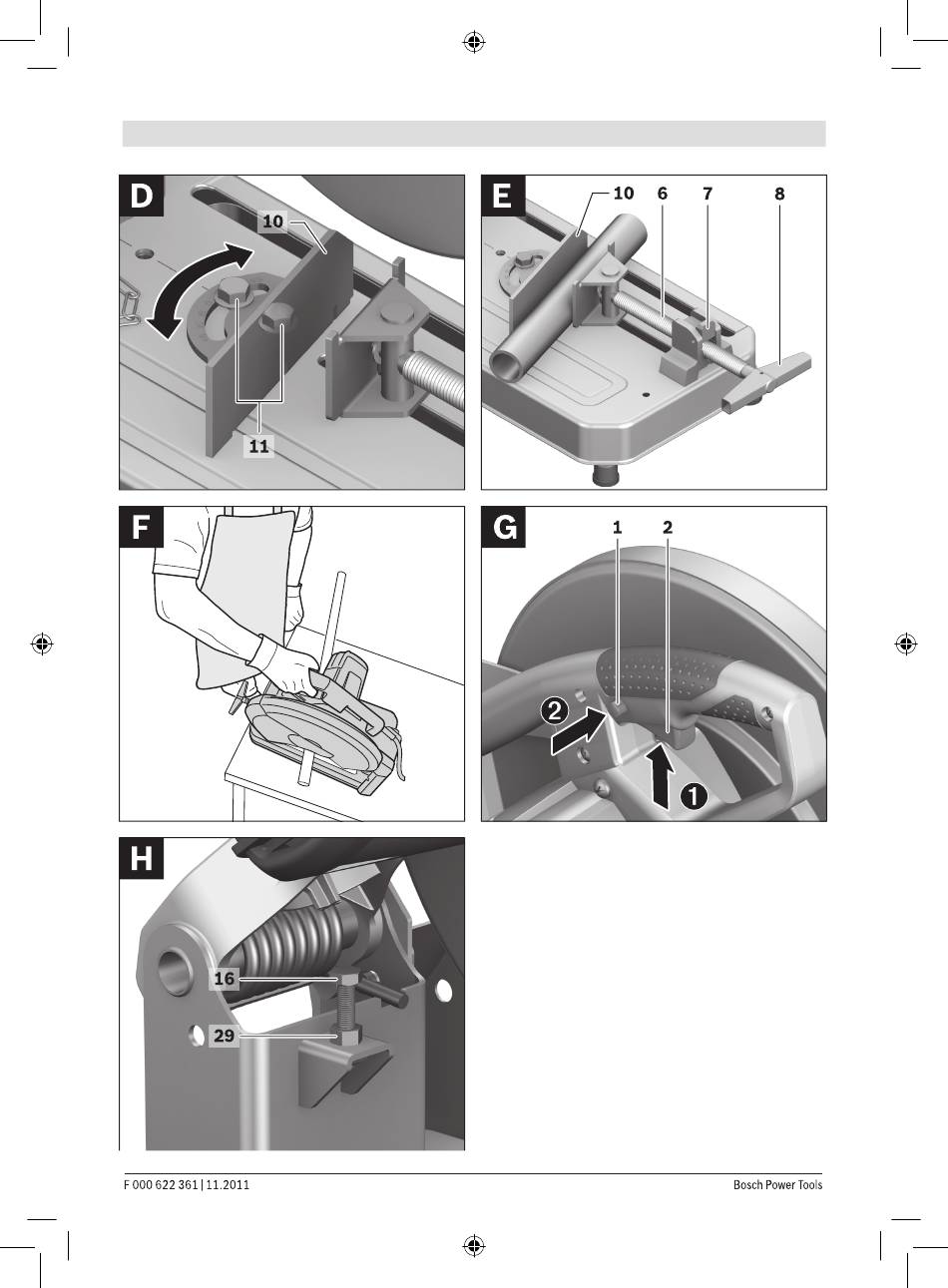 D

10

11

E

10 6 7 8

F

G

1 2

2

1

H

16

29

F 000 622 361 | 11.2011

Bosch Power Tools