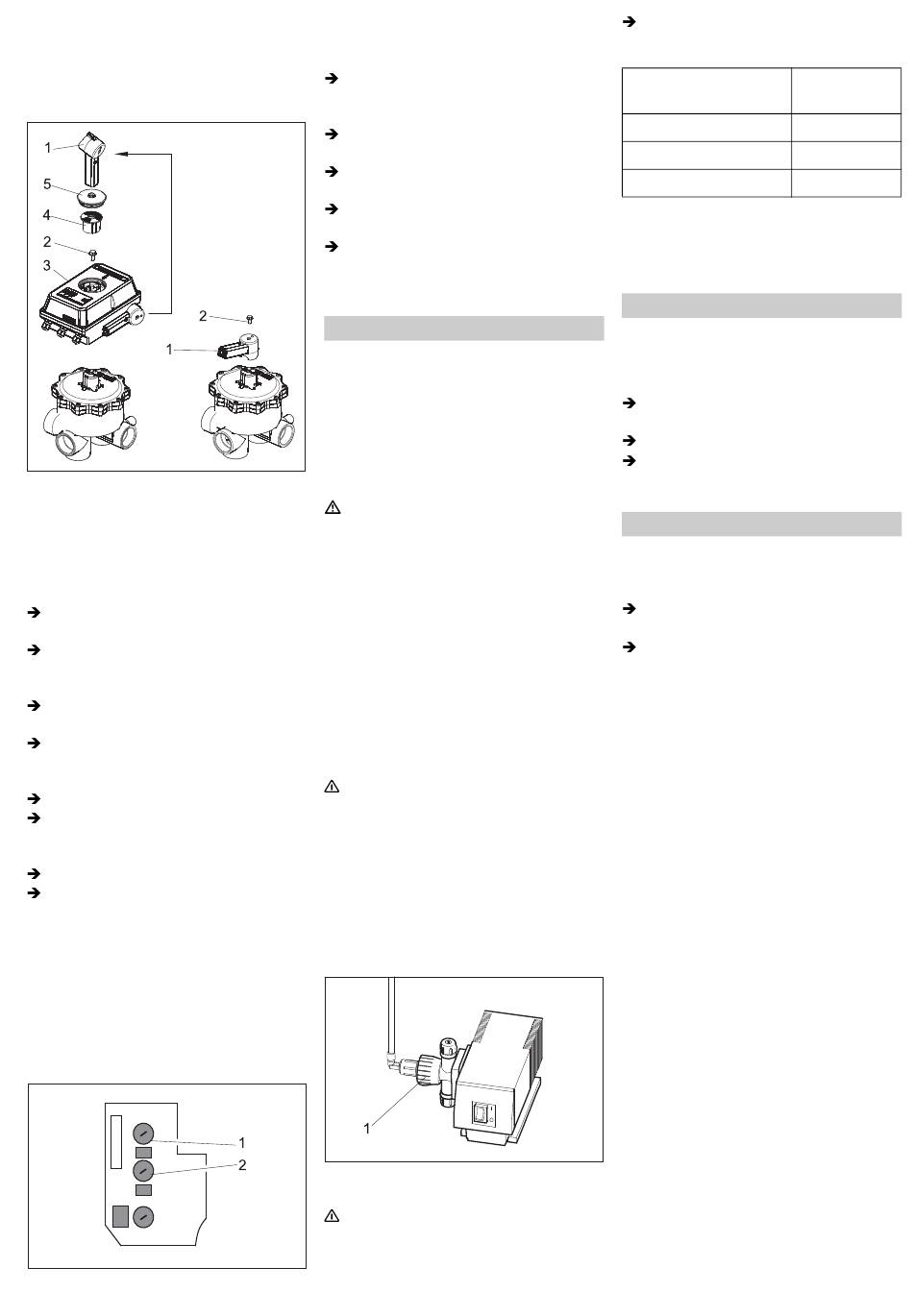 1
5
4
2
3
2
1

1
2

1