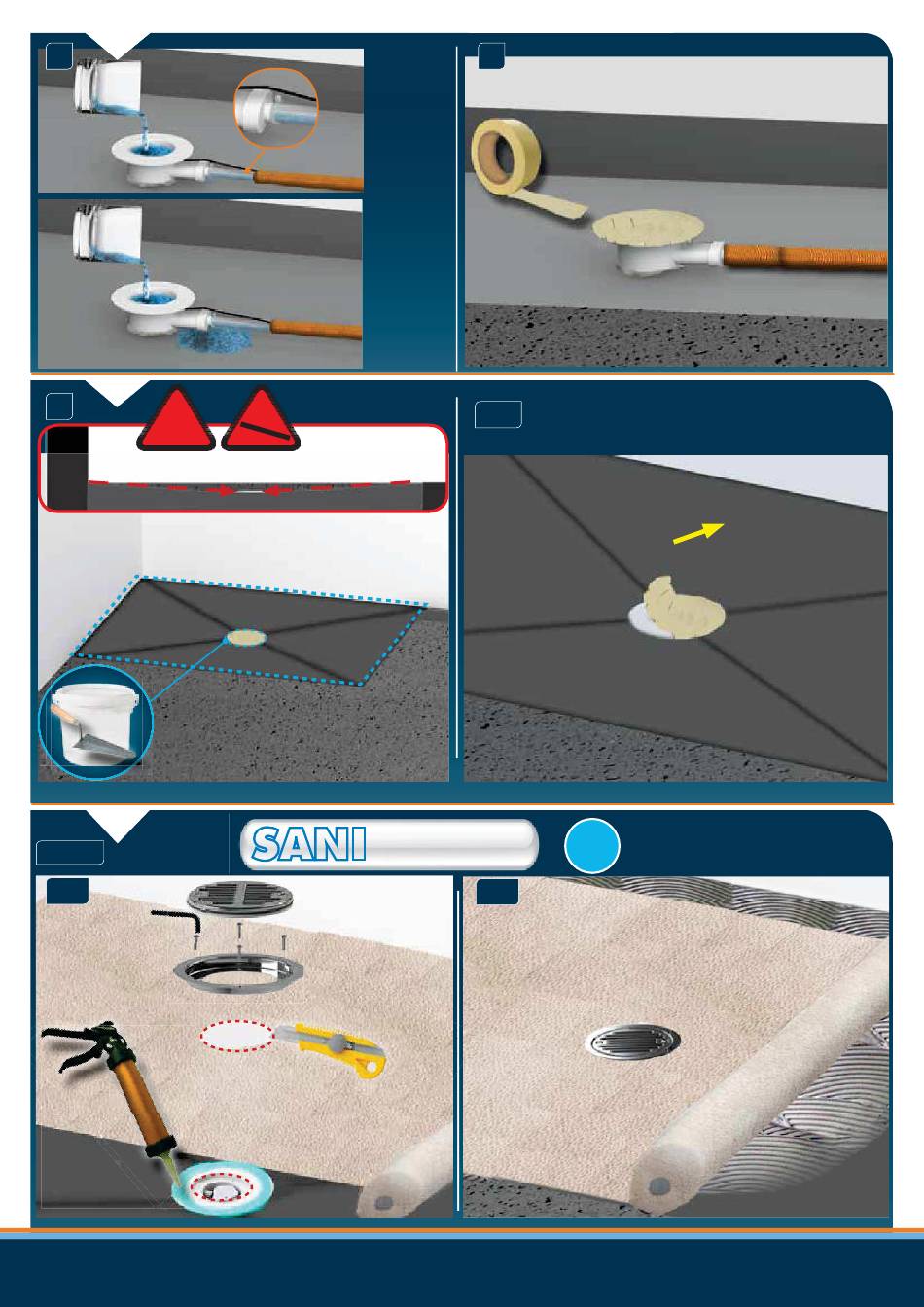 SANI