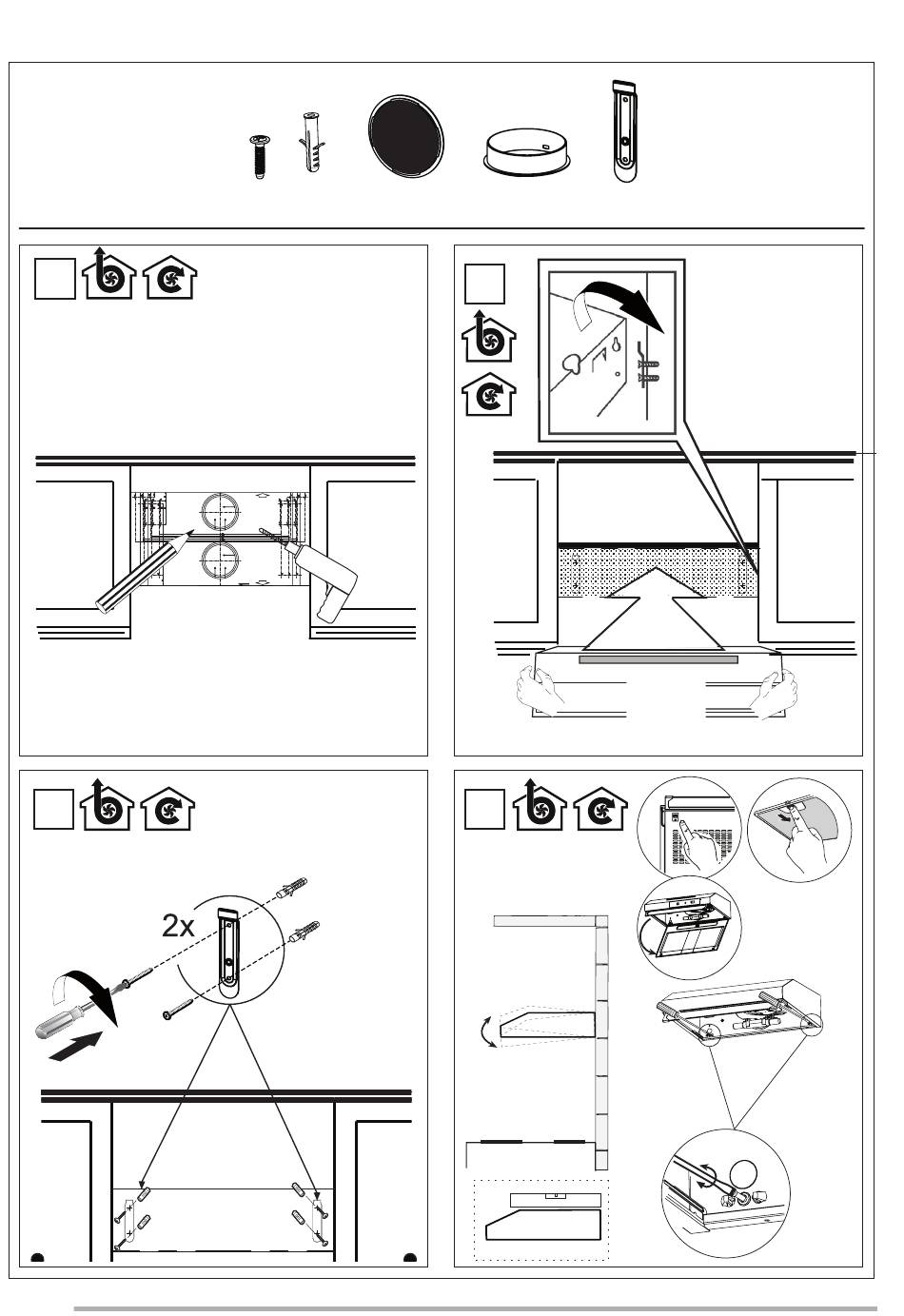 2x