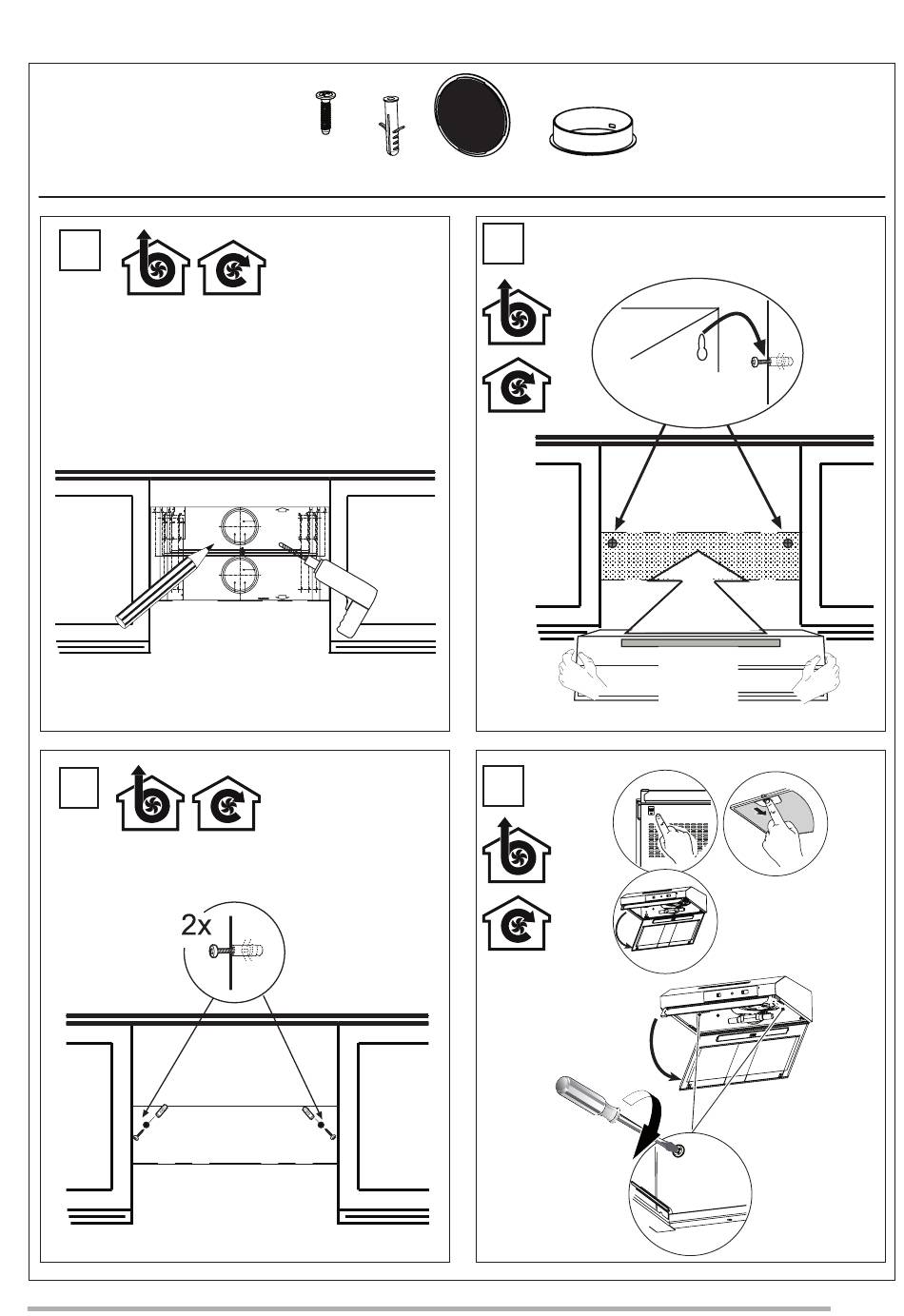 2x