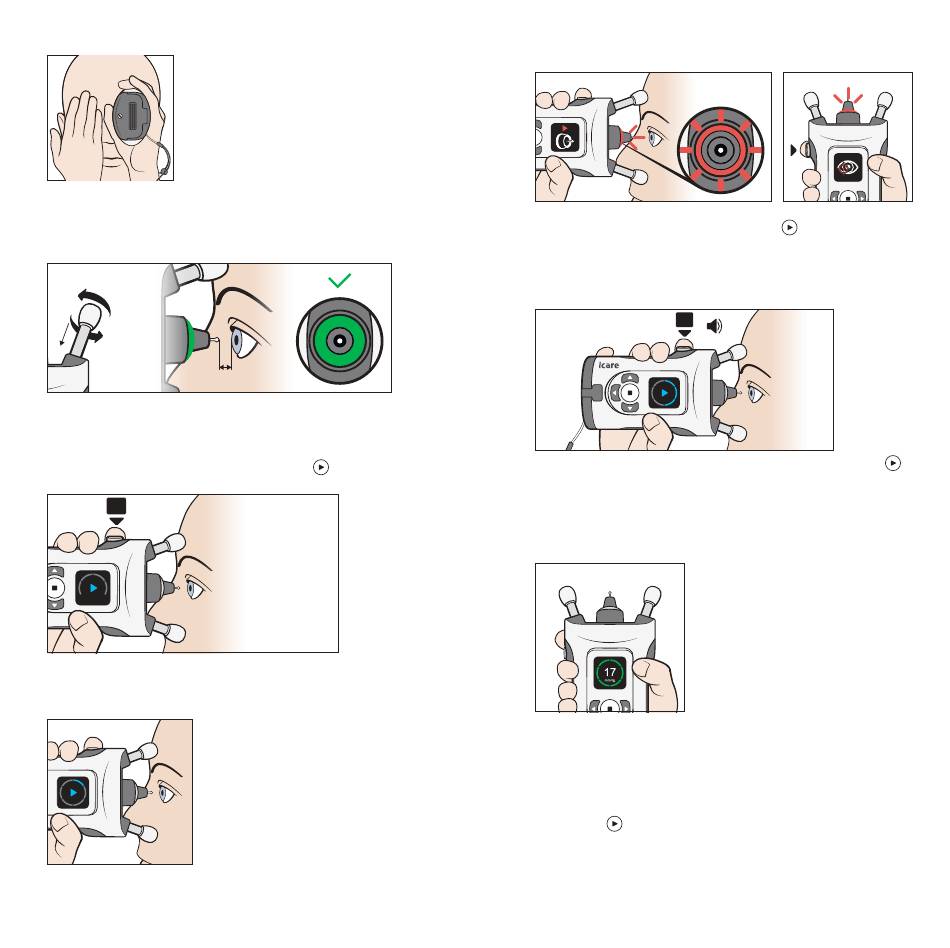 icare

17