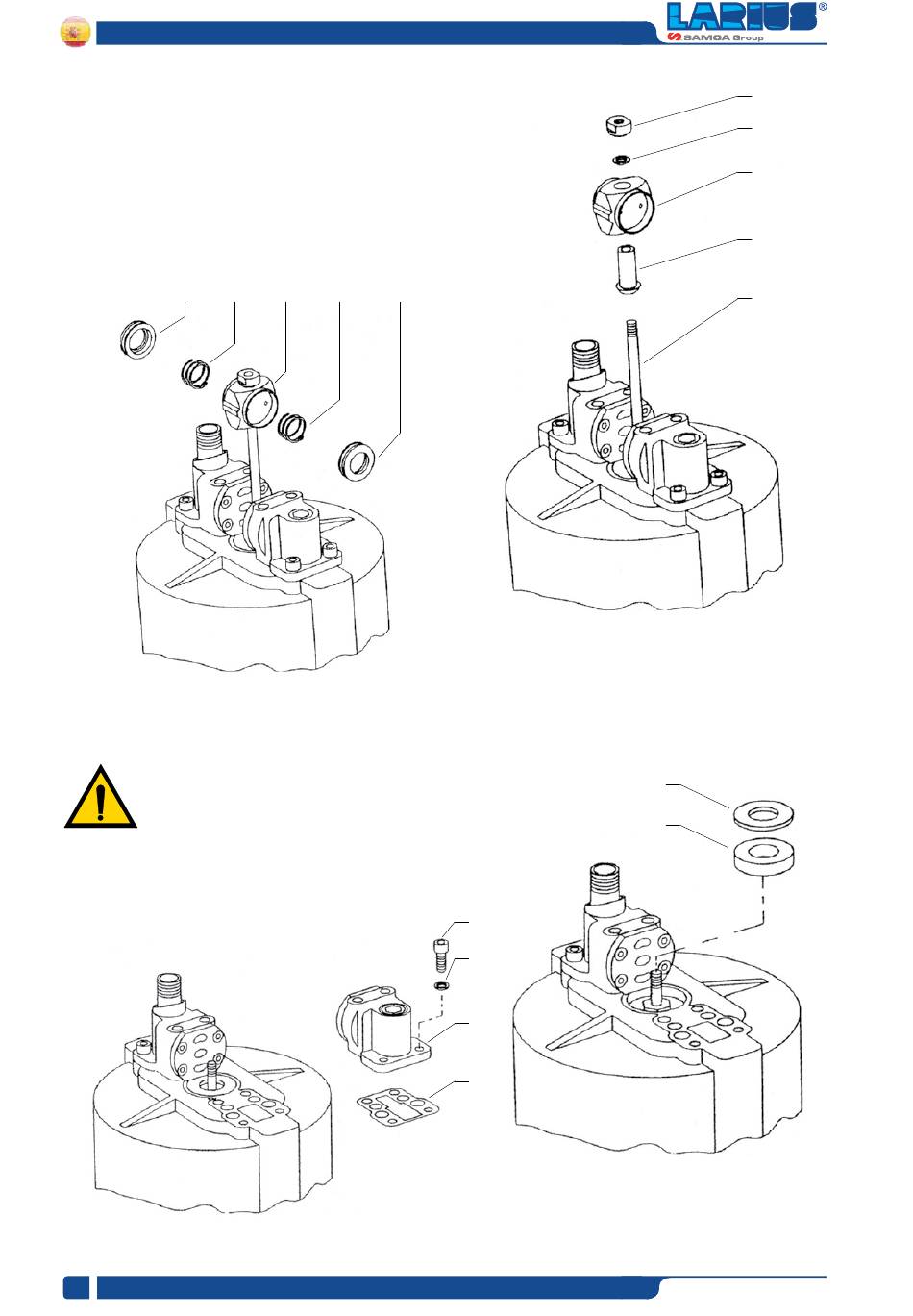 LARIUS®
SAMOA Group