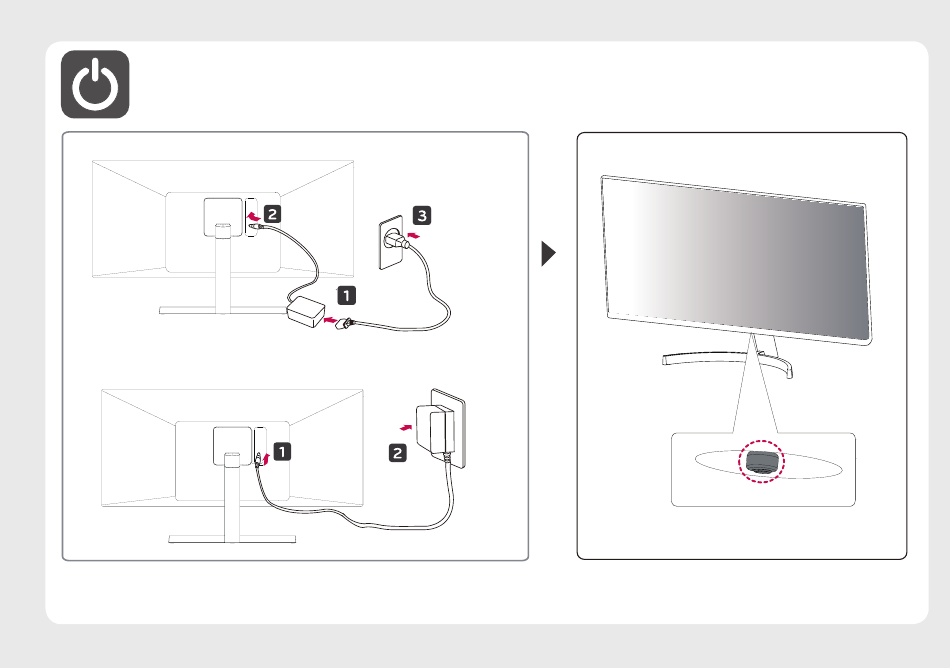 2
3
1
1
2