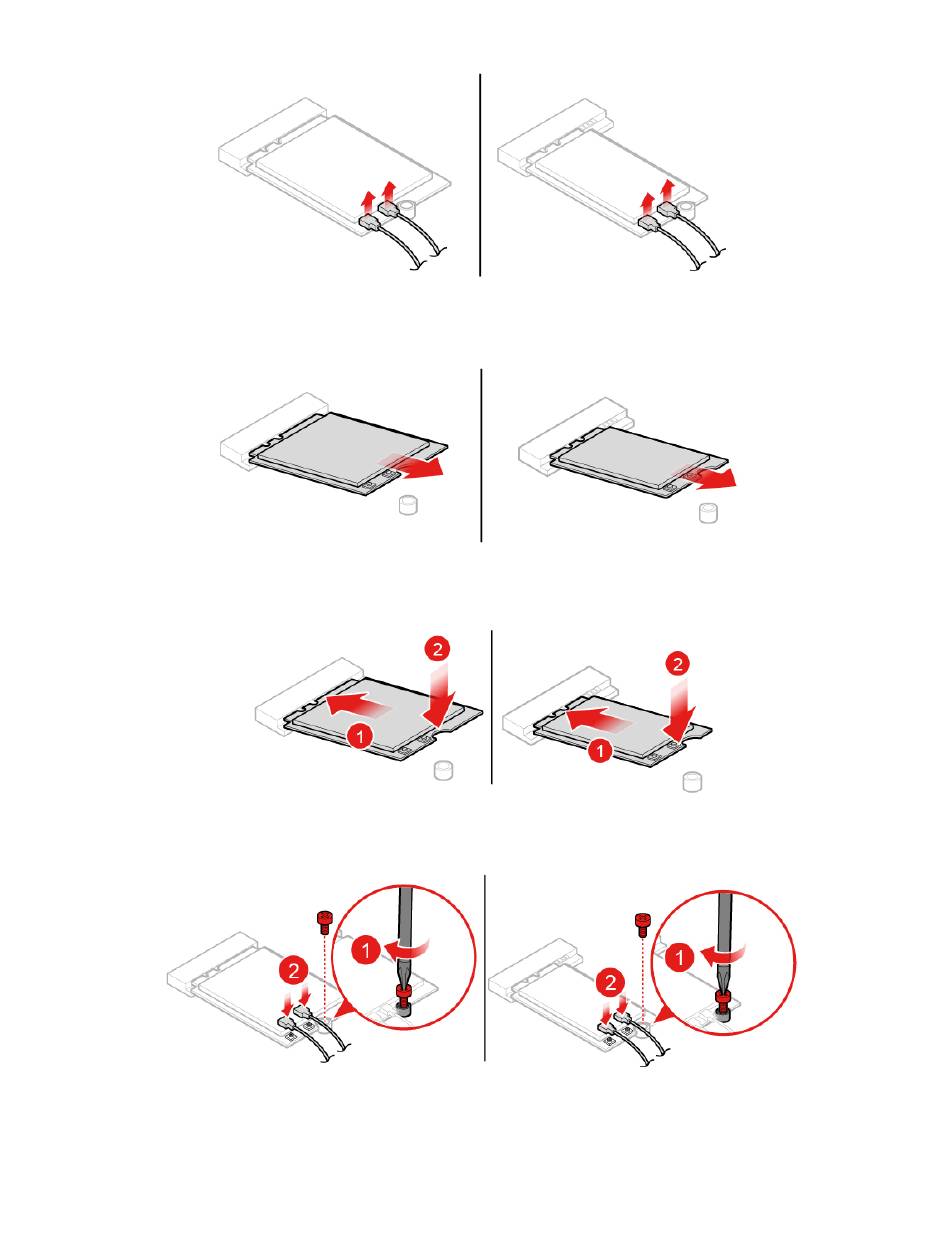 2

1

2

1

1

2

1

2