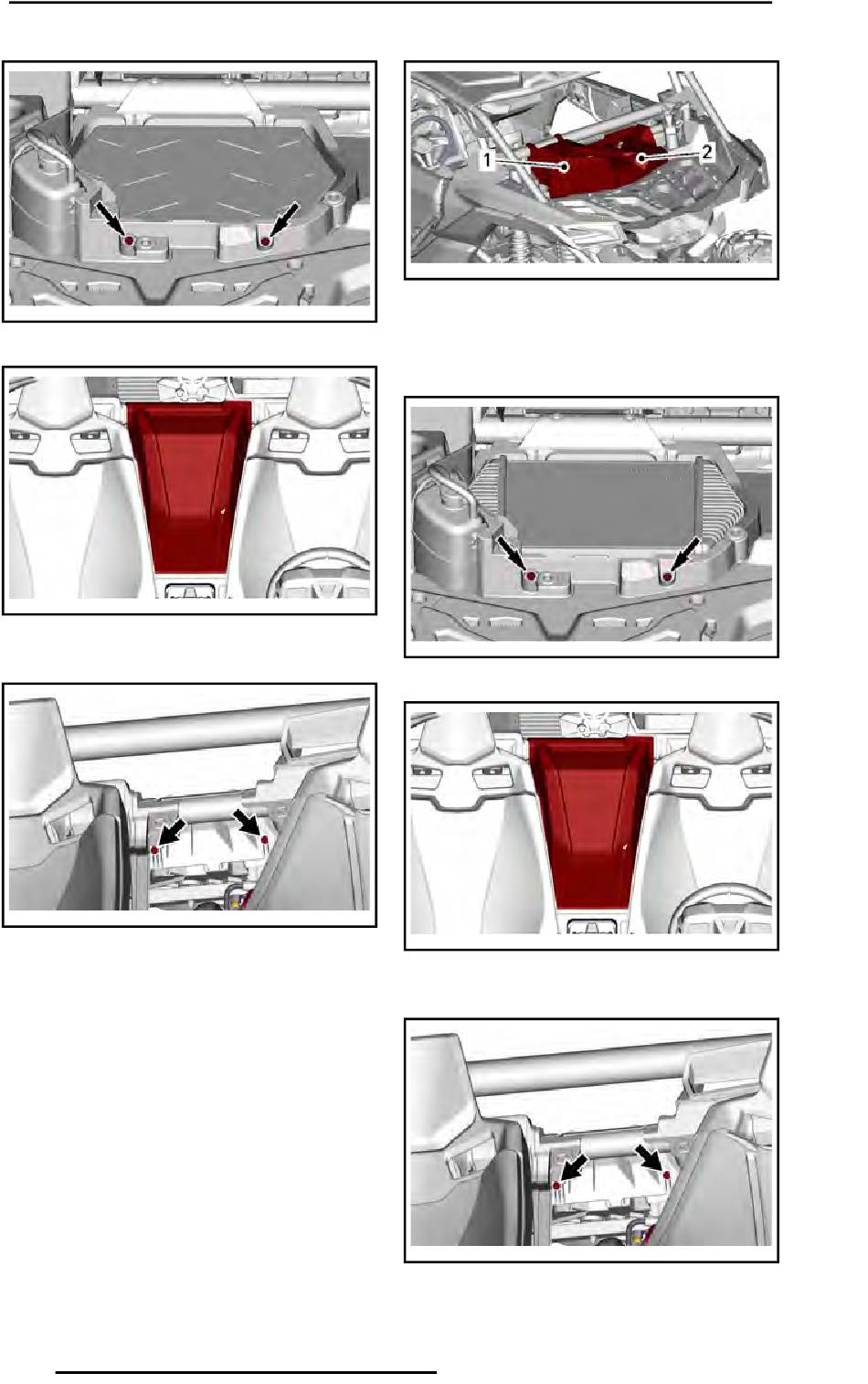 1
2