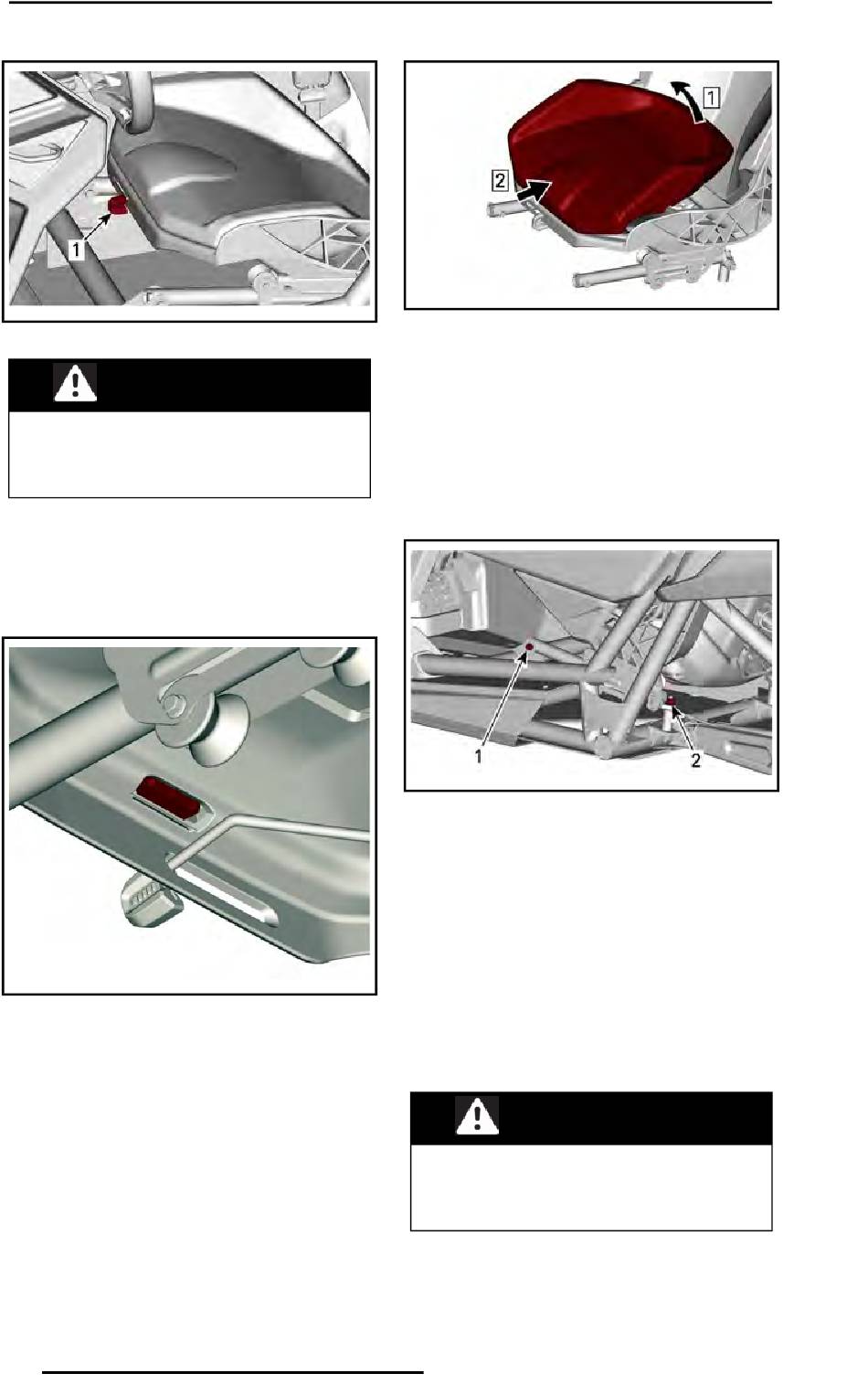 1

1

2

1

2