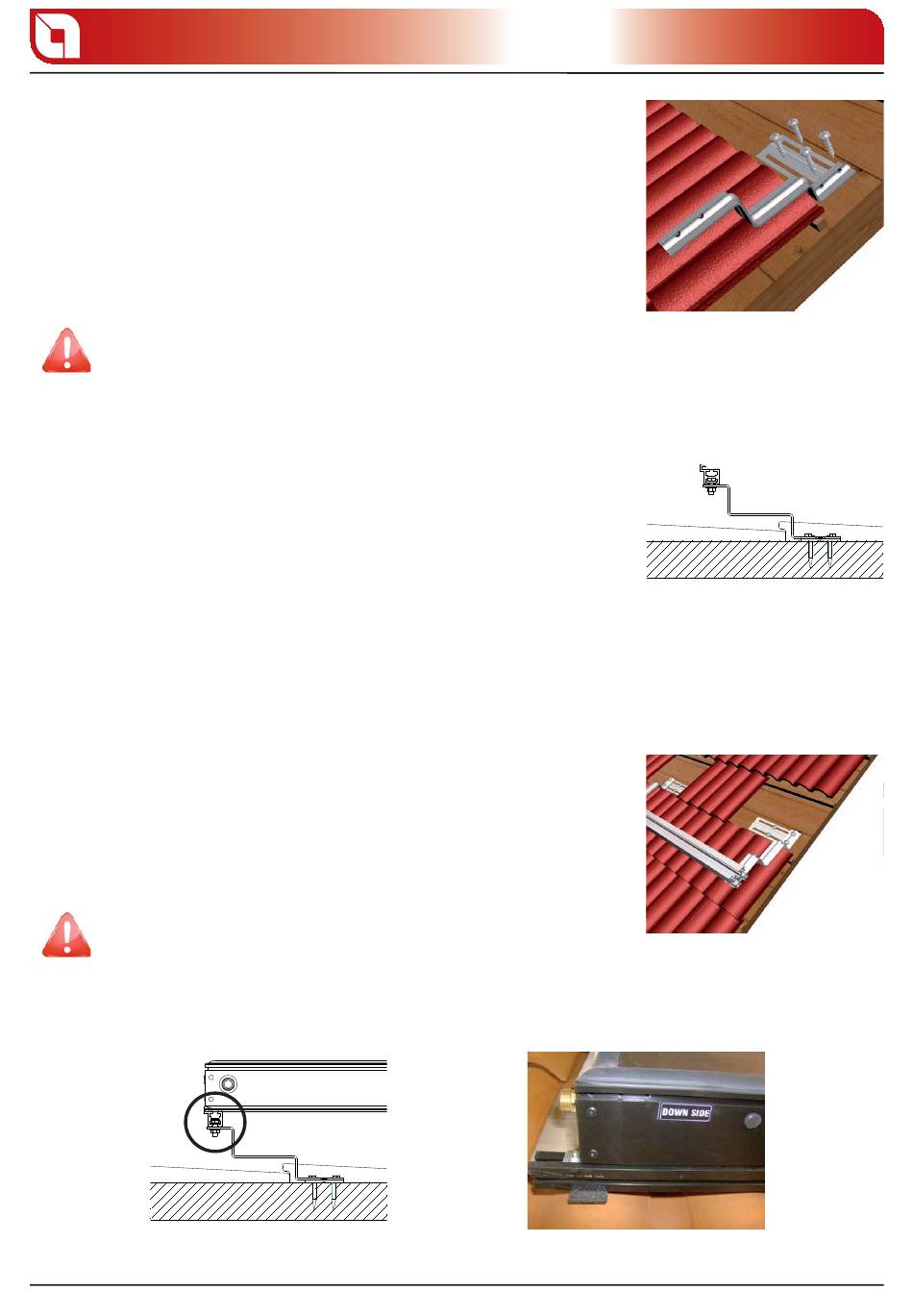 DOWN SIDE