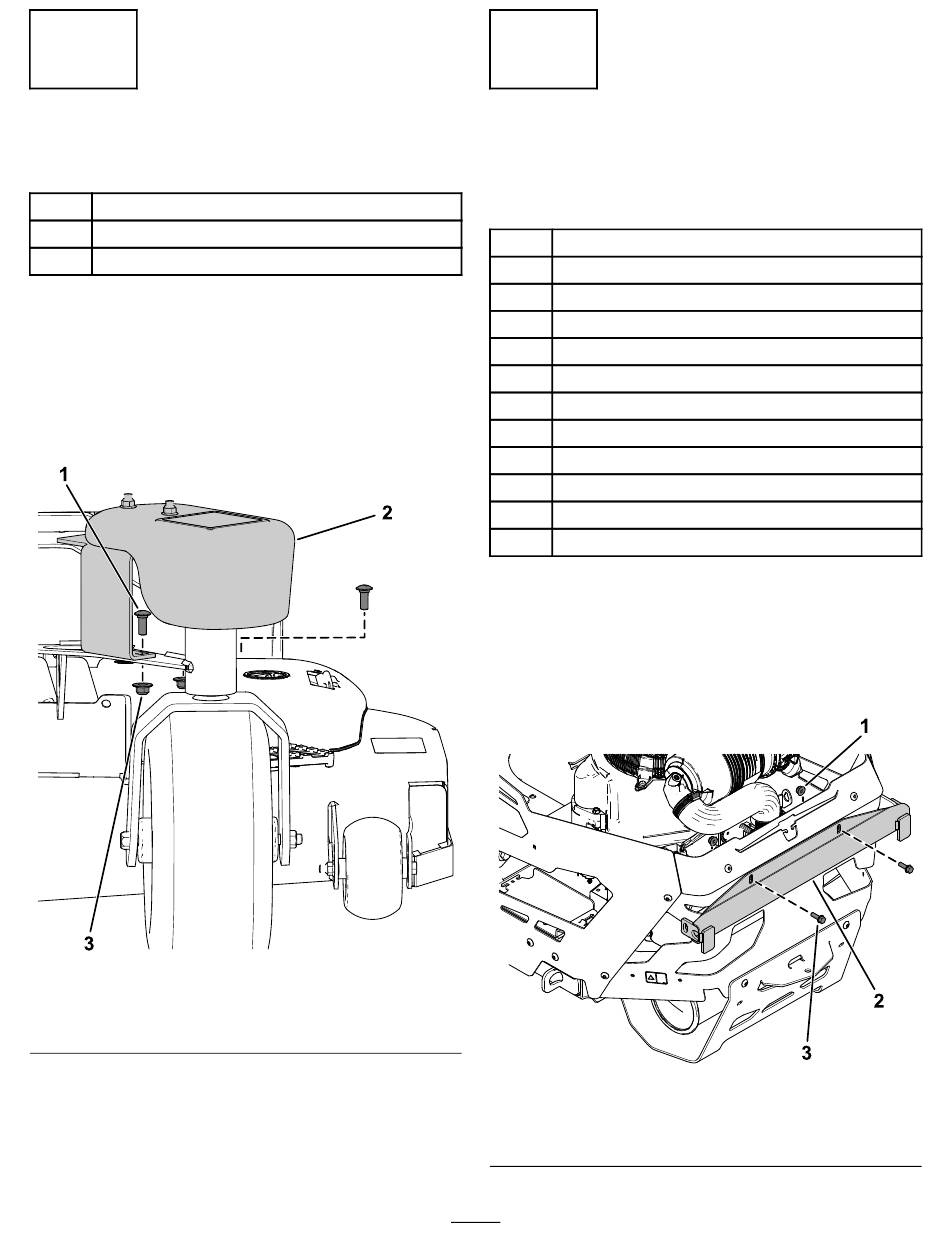 1

2

3

1

2

3