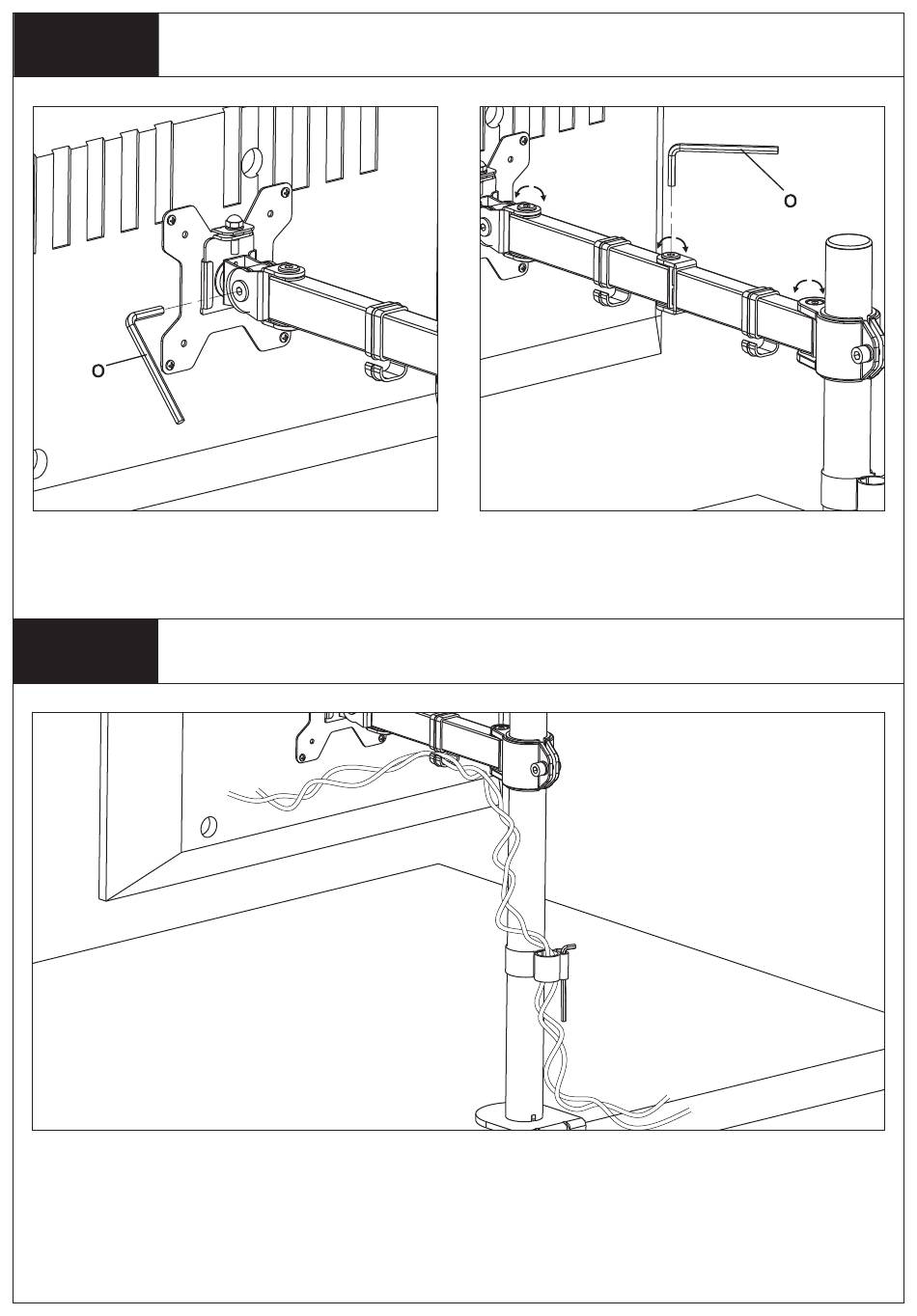 O

O