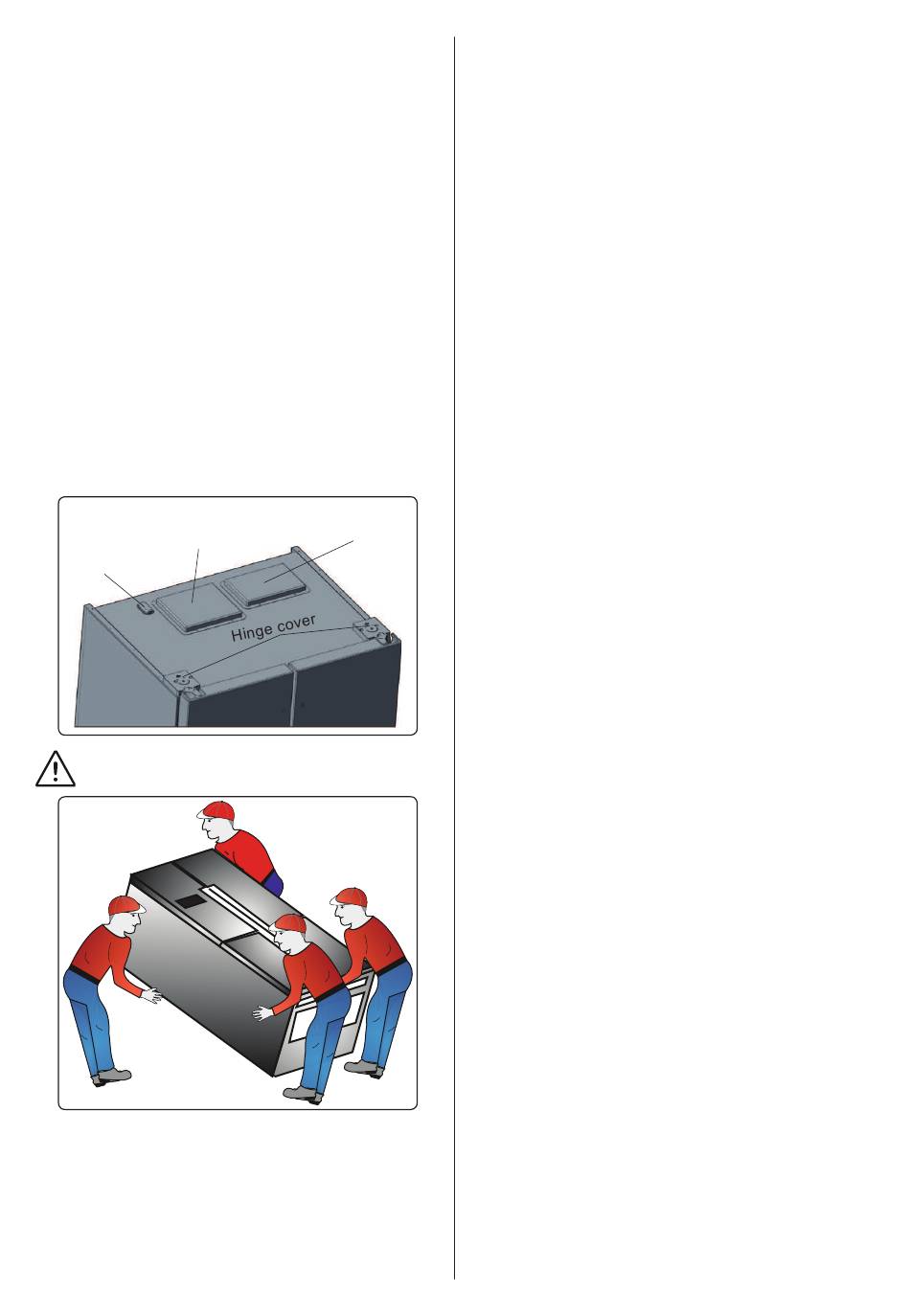 Hinge cover