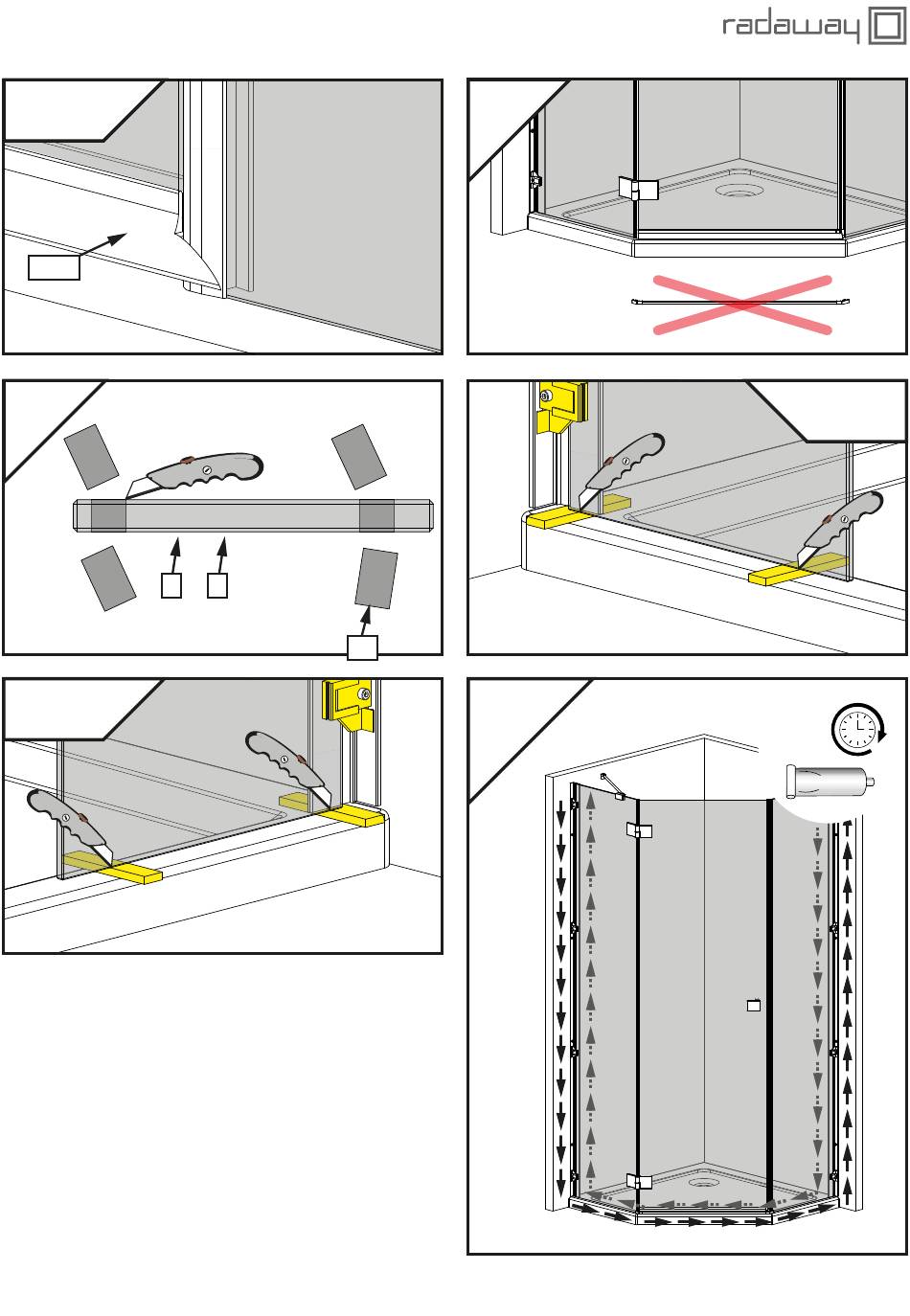 radaway