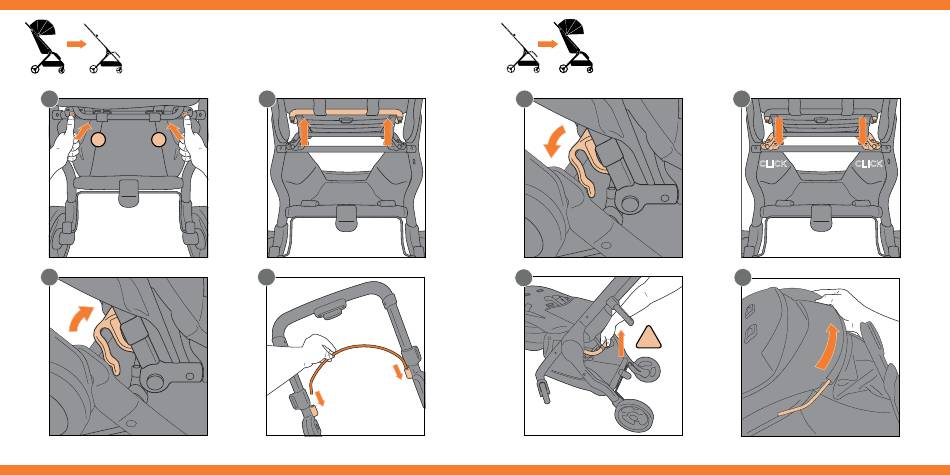 CLICK CLICK