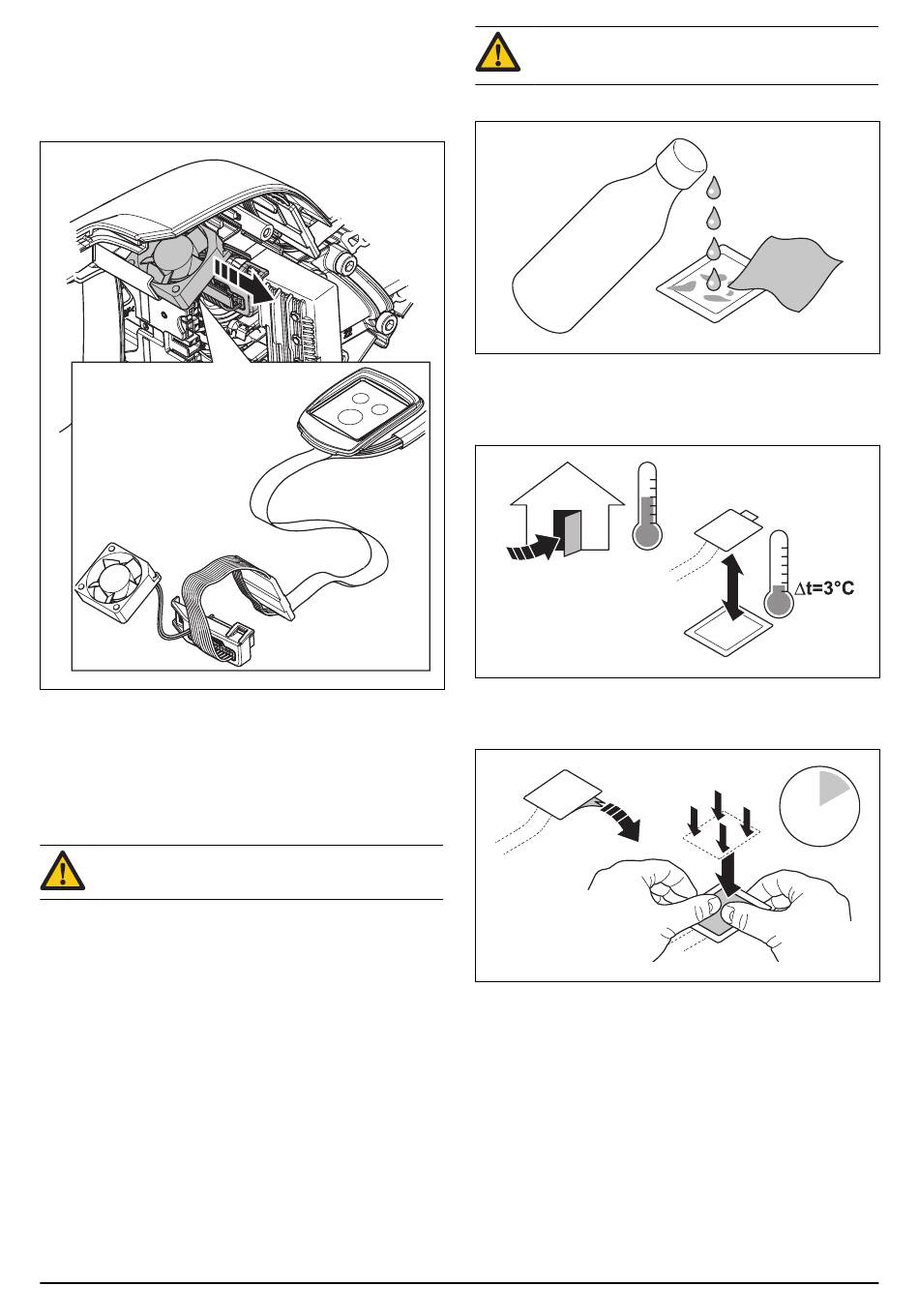 $\Delta t=3°C$