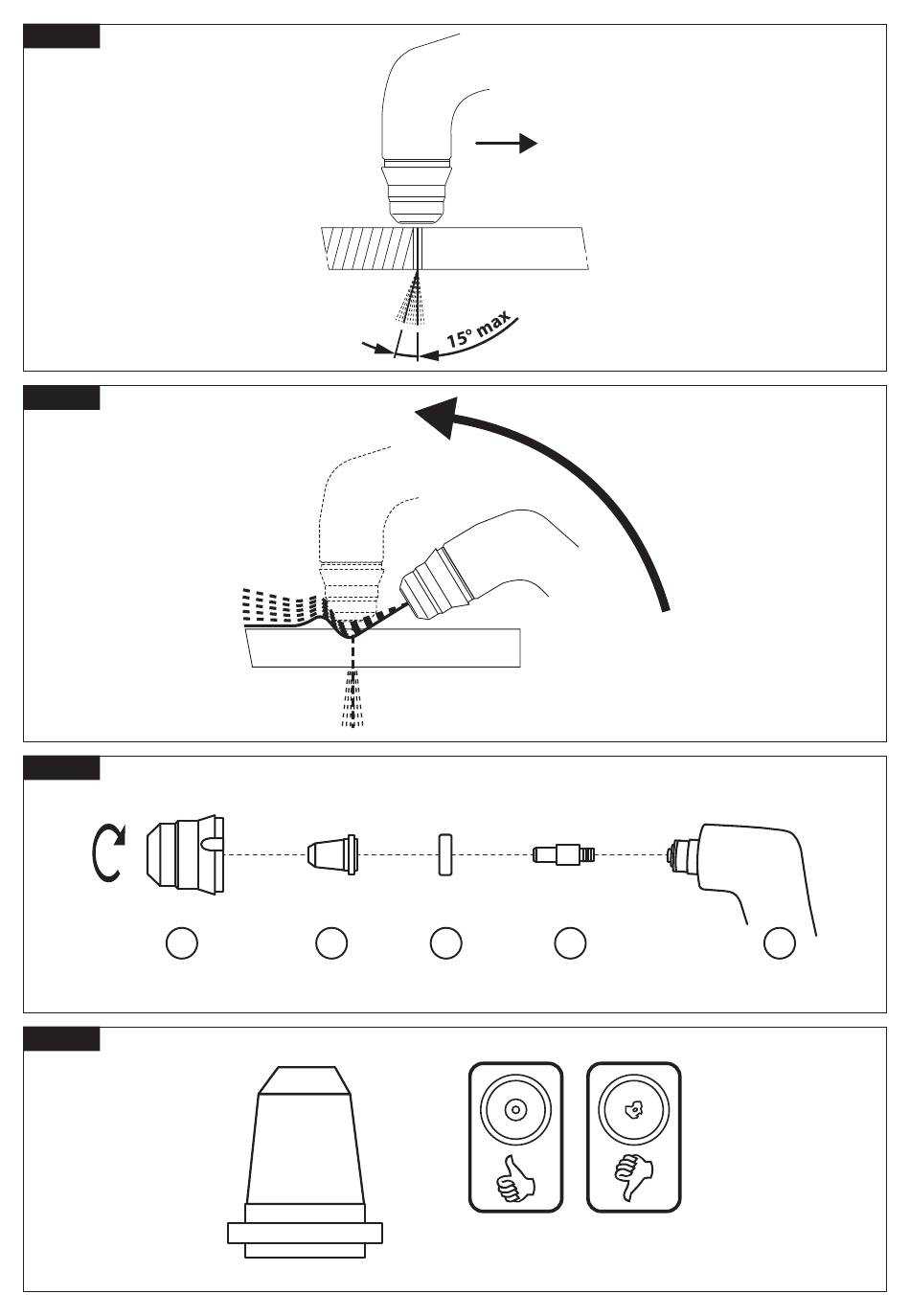 15° max