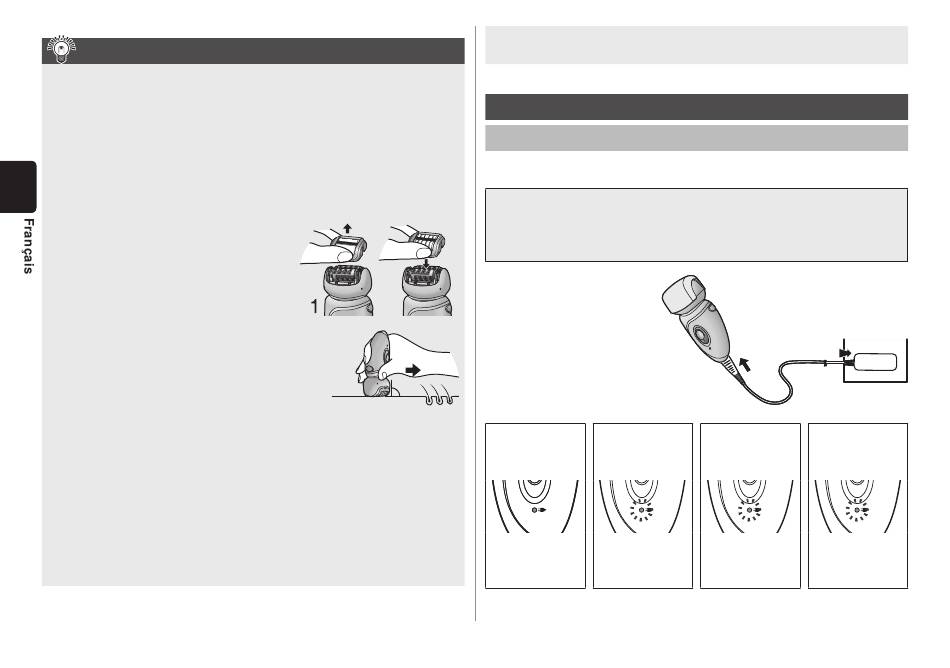 Français

1