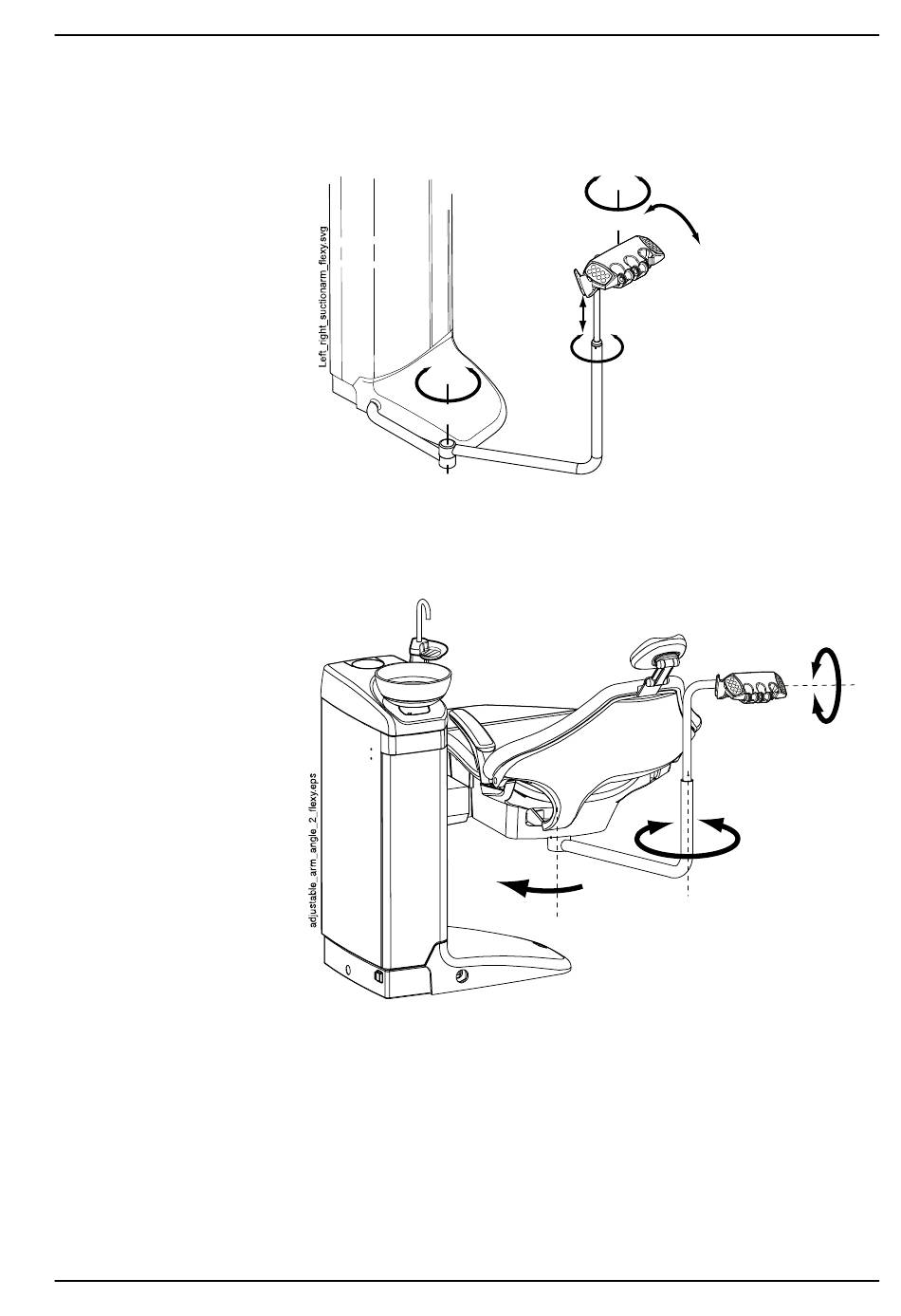 Left_right_suctionarm_flexy.svg

adjustable_arm_angle_2_flexy.eps