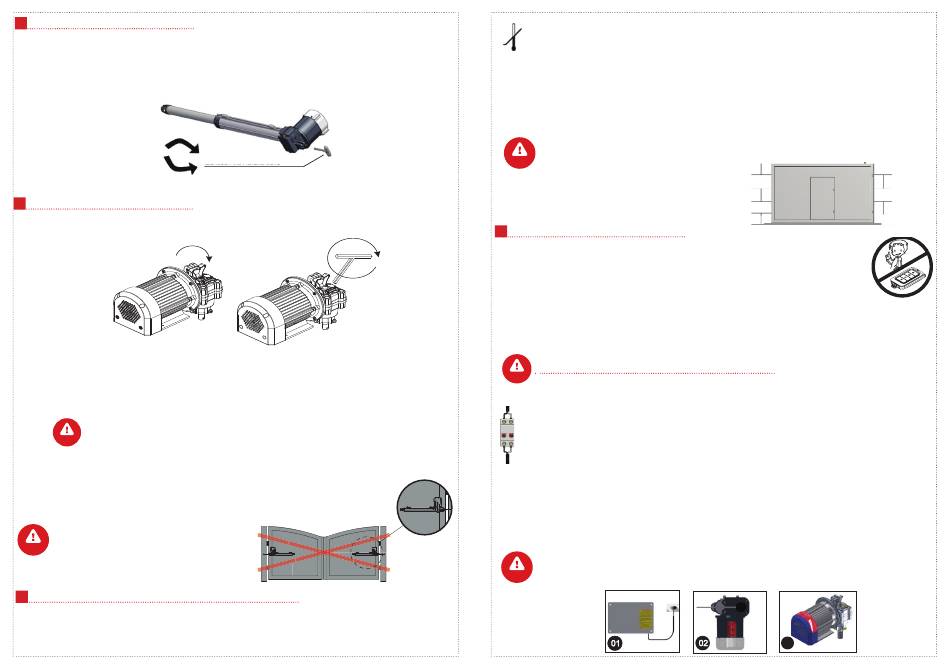 01

02