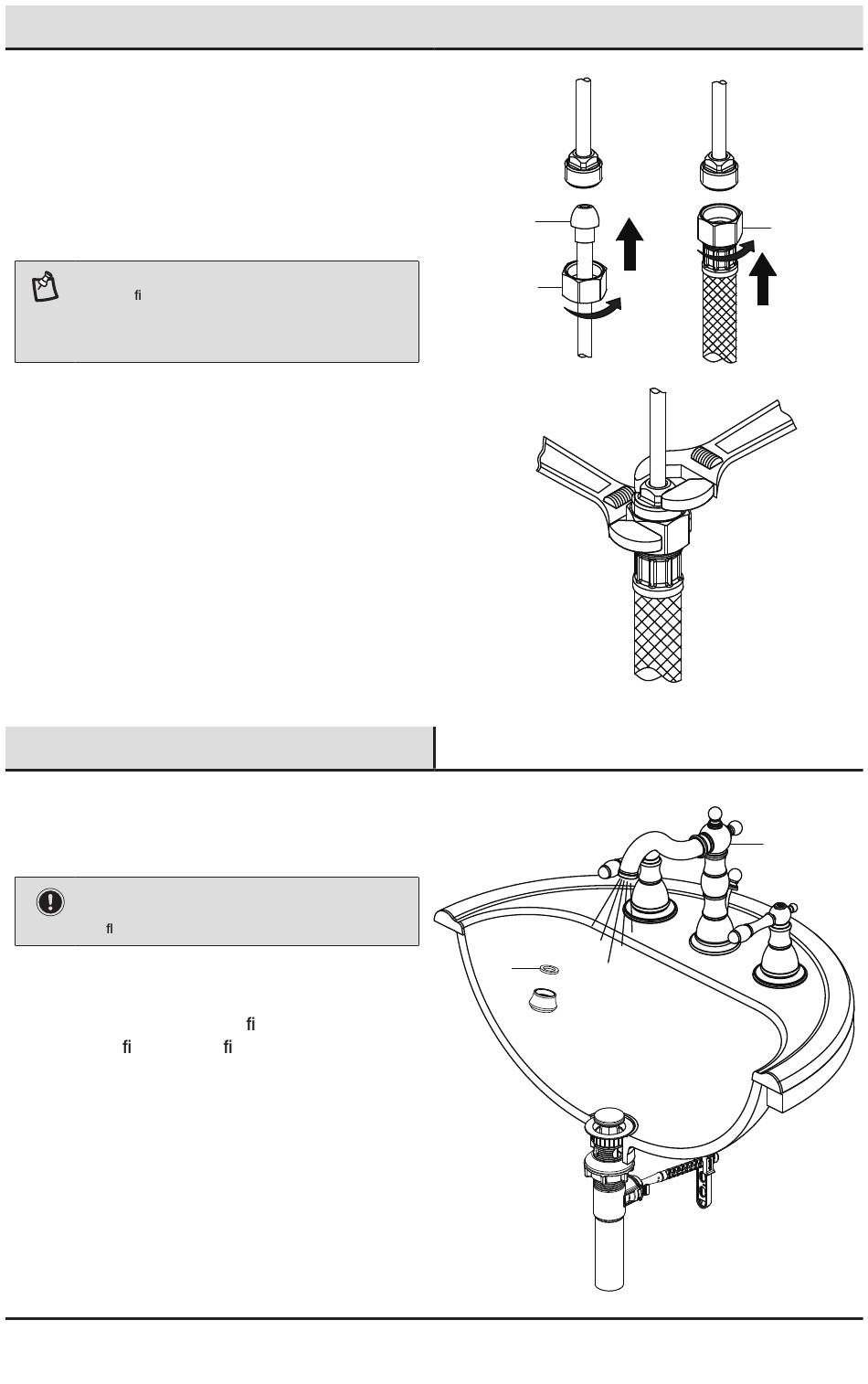 fi

fl

fi

fi fi