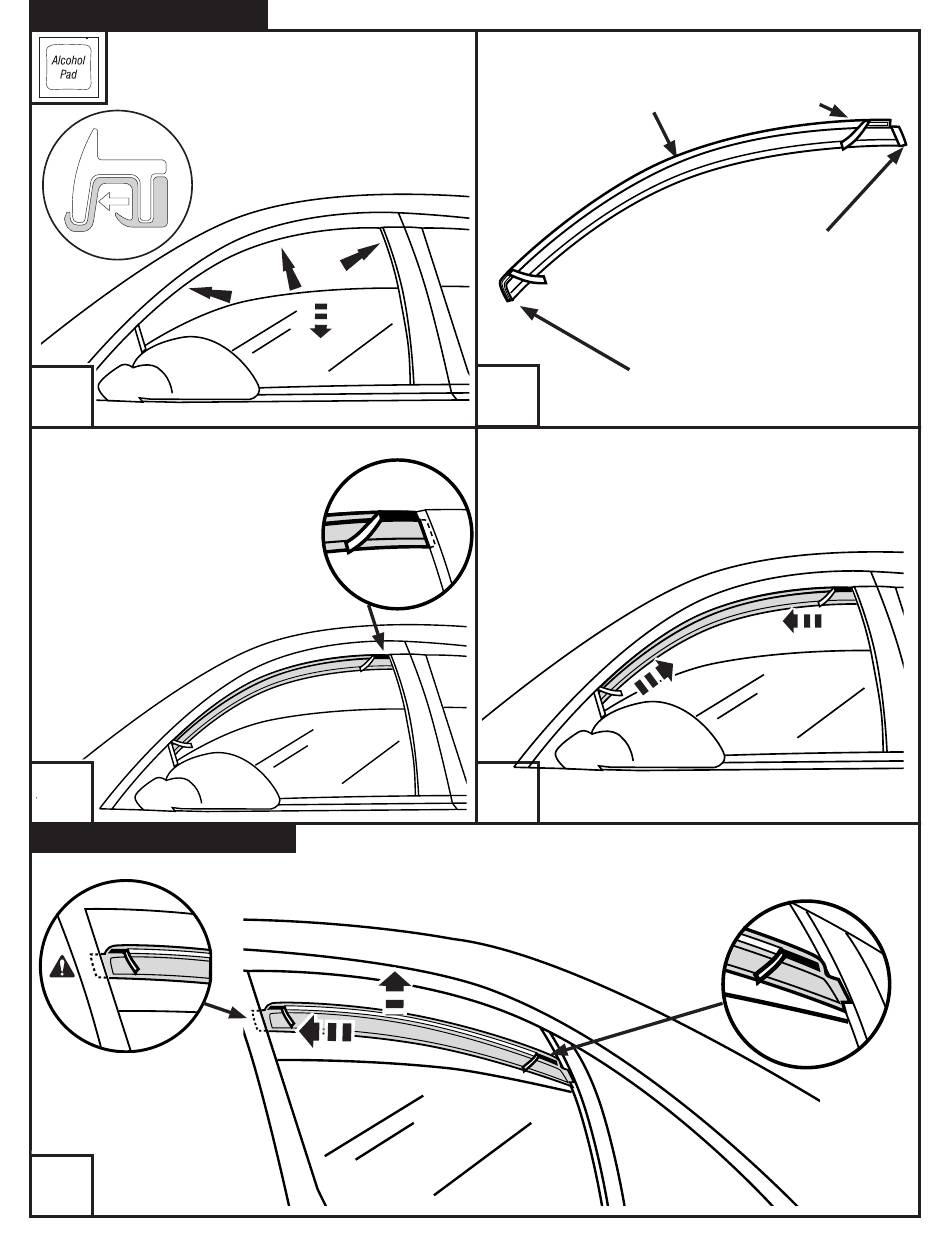 Alcohol Pad