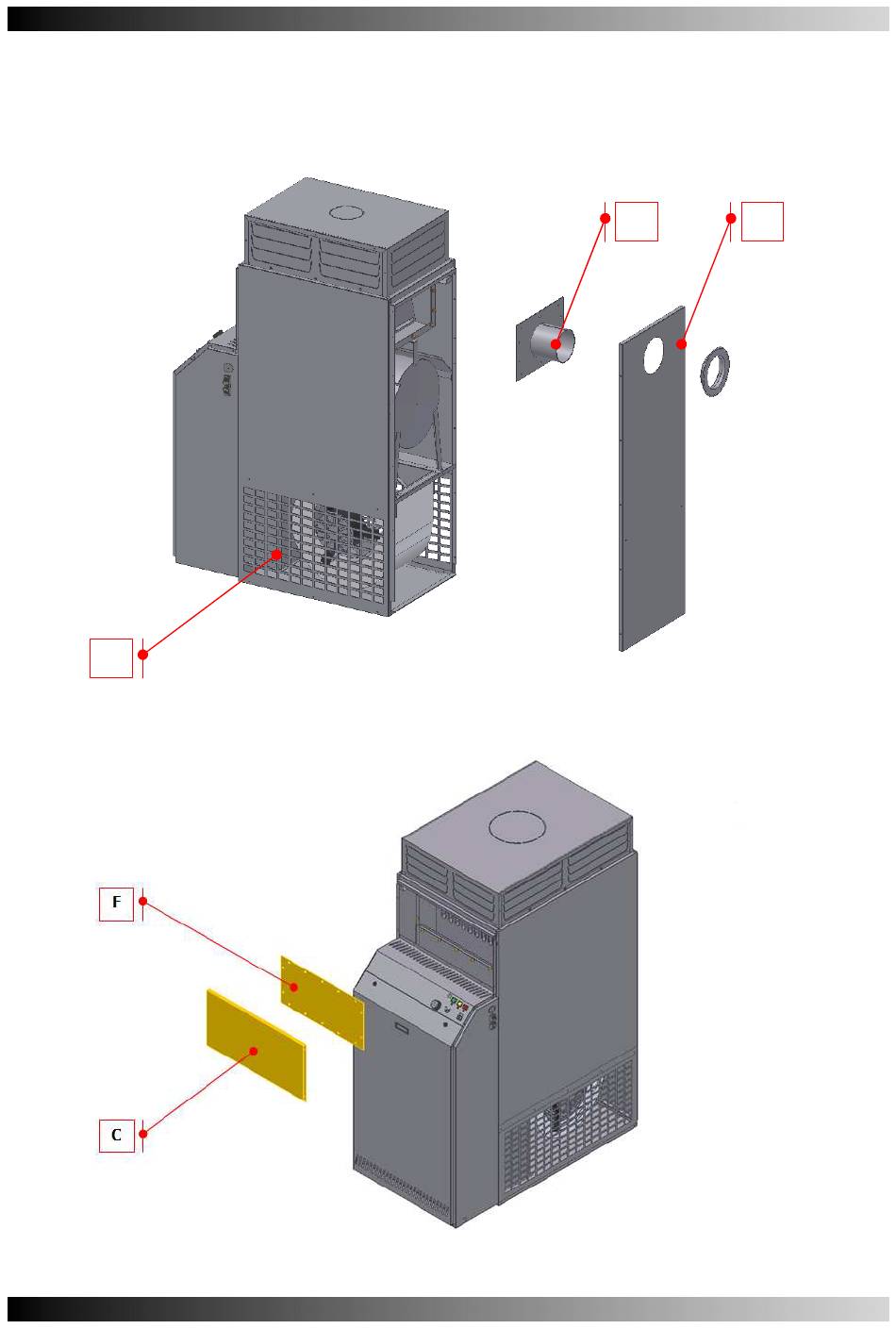 F

C