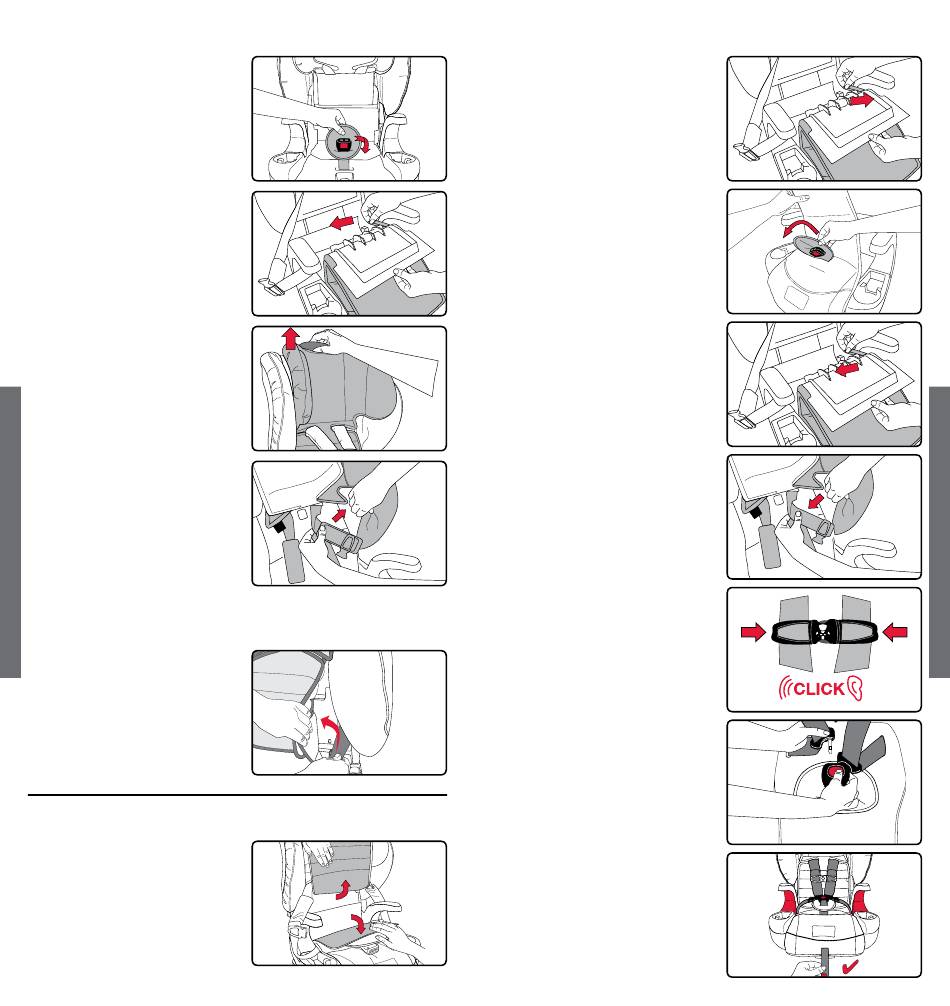 CLICK