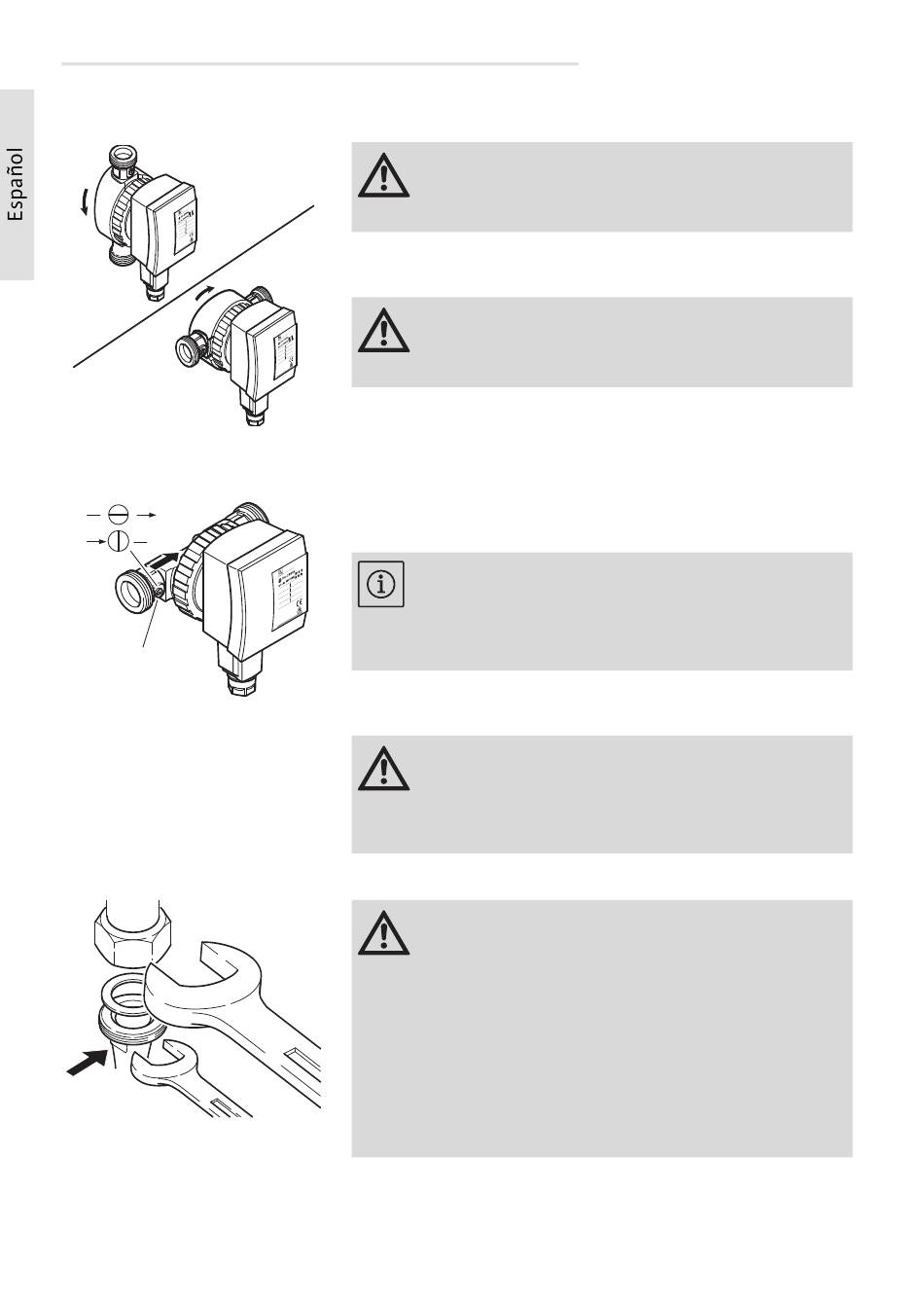 Español