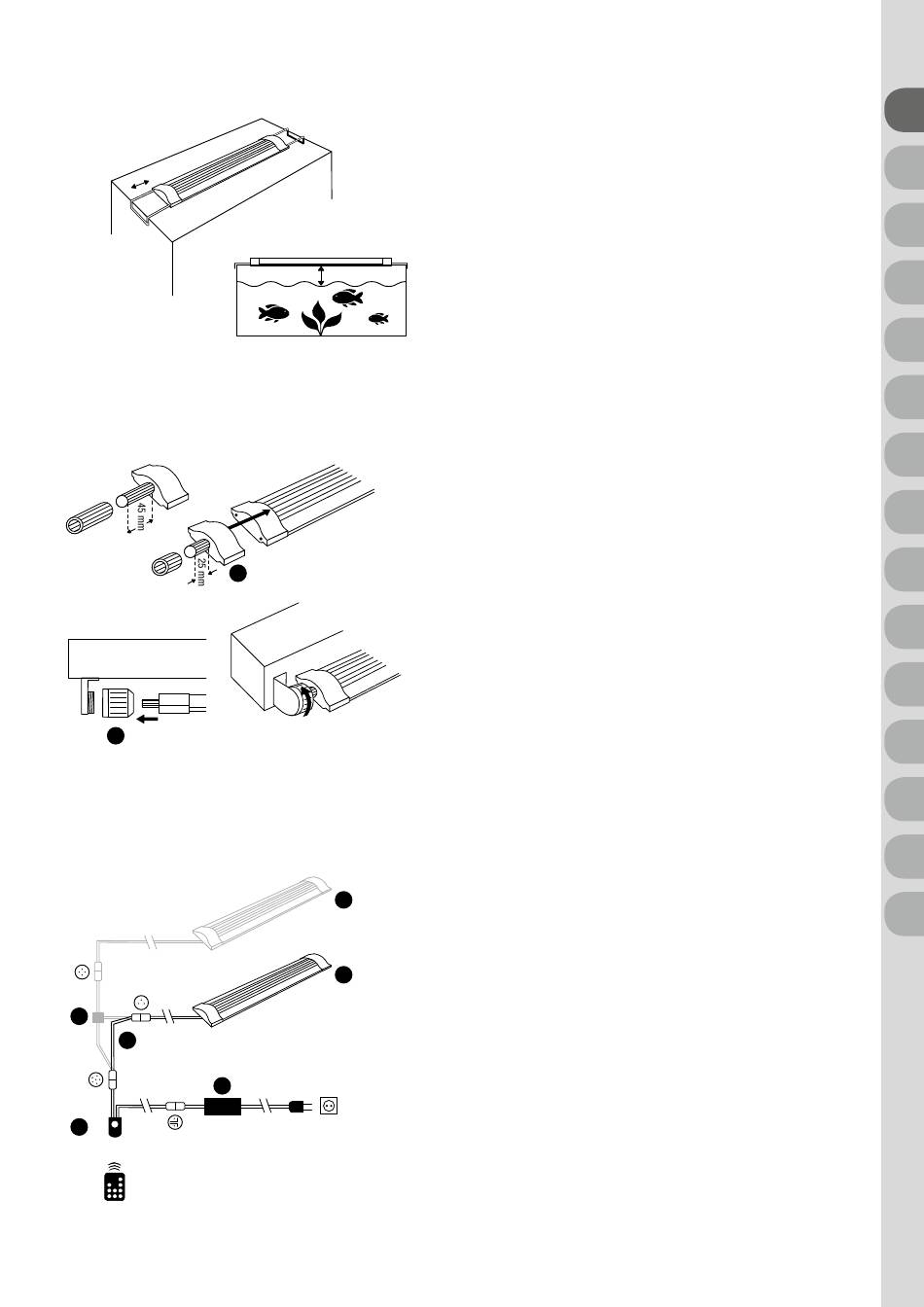 45 mm

25 mm