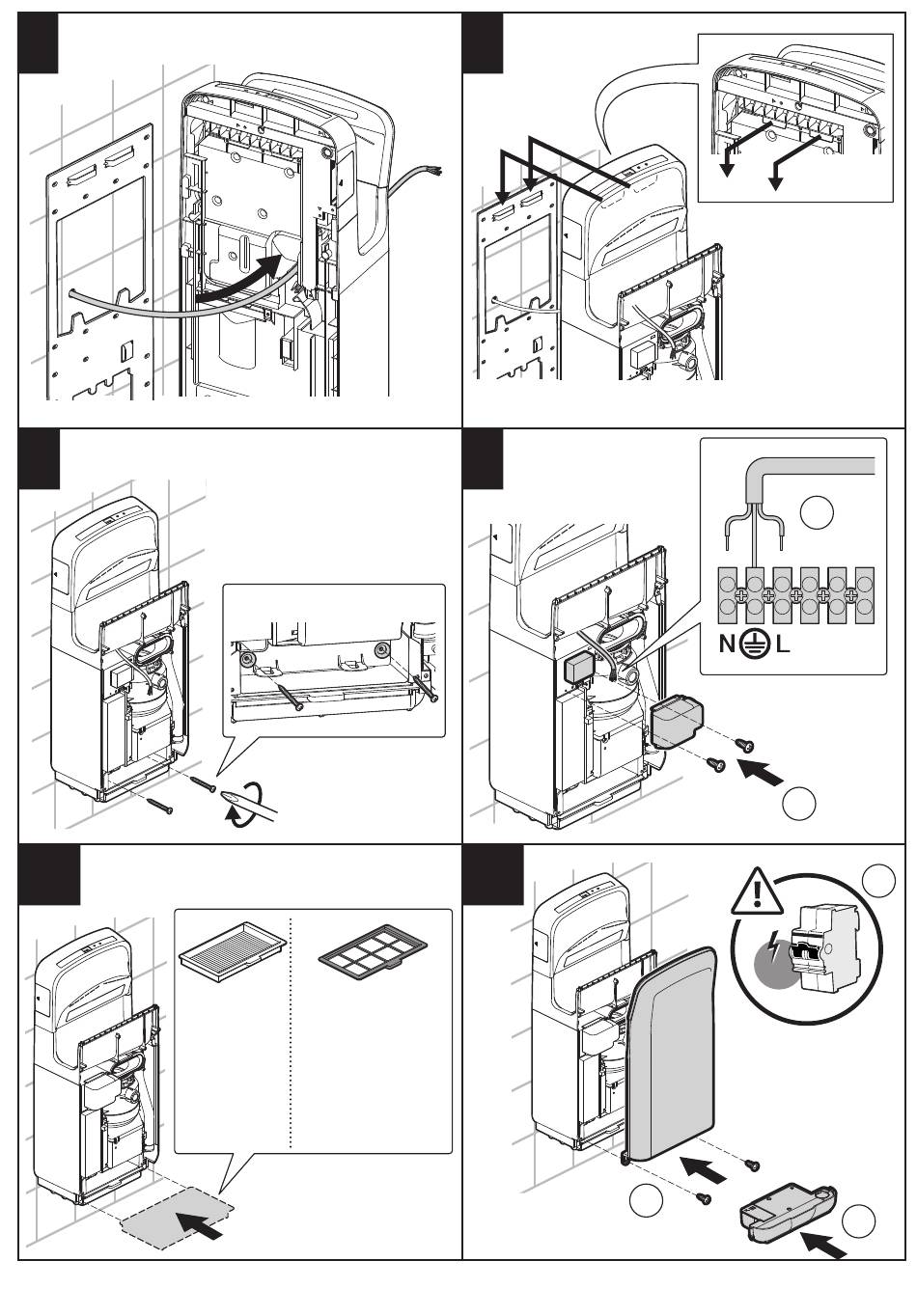 N L