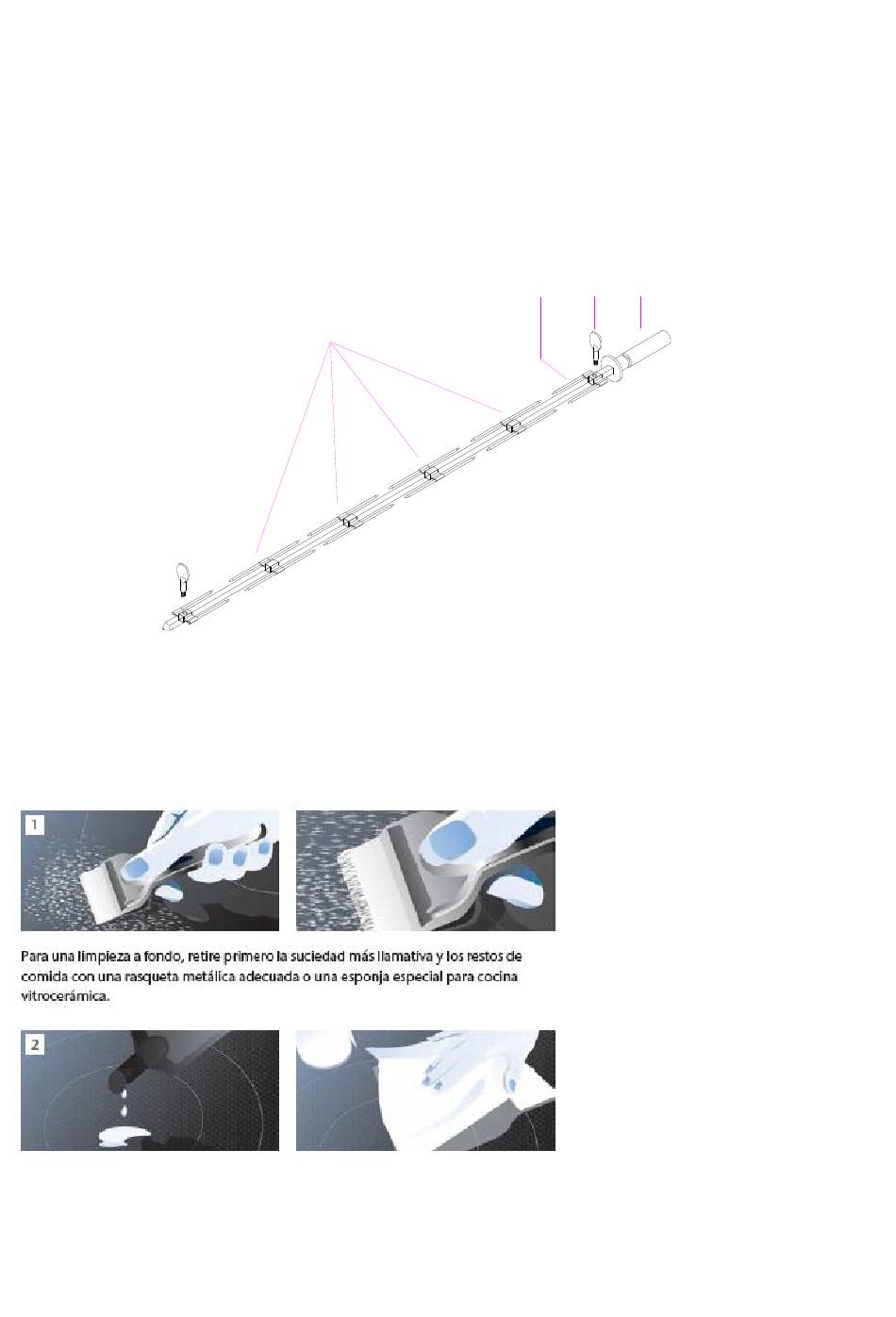 1

Para una limpieza a fondo, retire primero la suciedad más llamativa y los restos de comida con una rasqueta metálica adecuada o una esponja especial para cocina vitrocerámica.

2