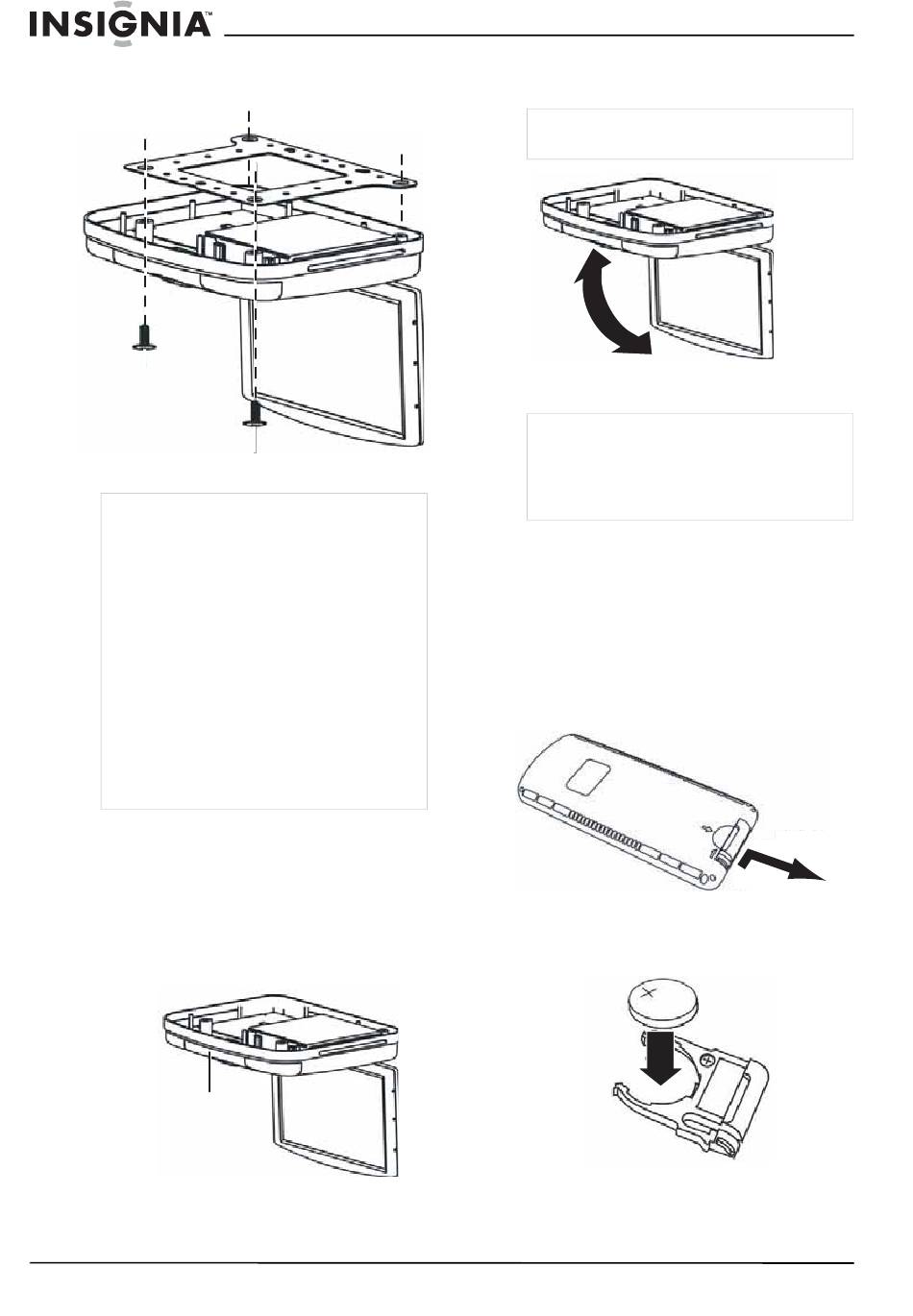 INSIGNIA™