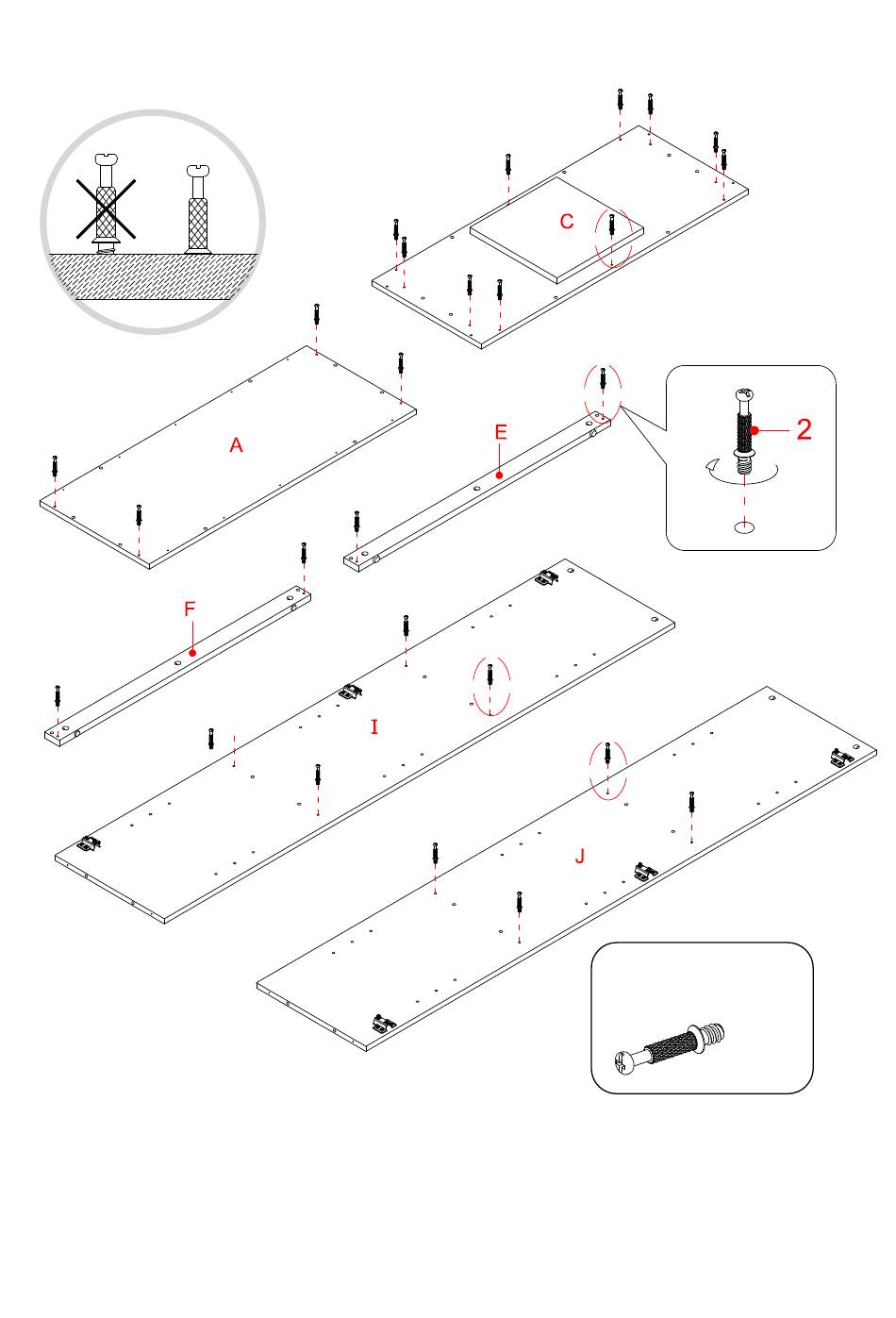 C

A

E

2

F

I

J